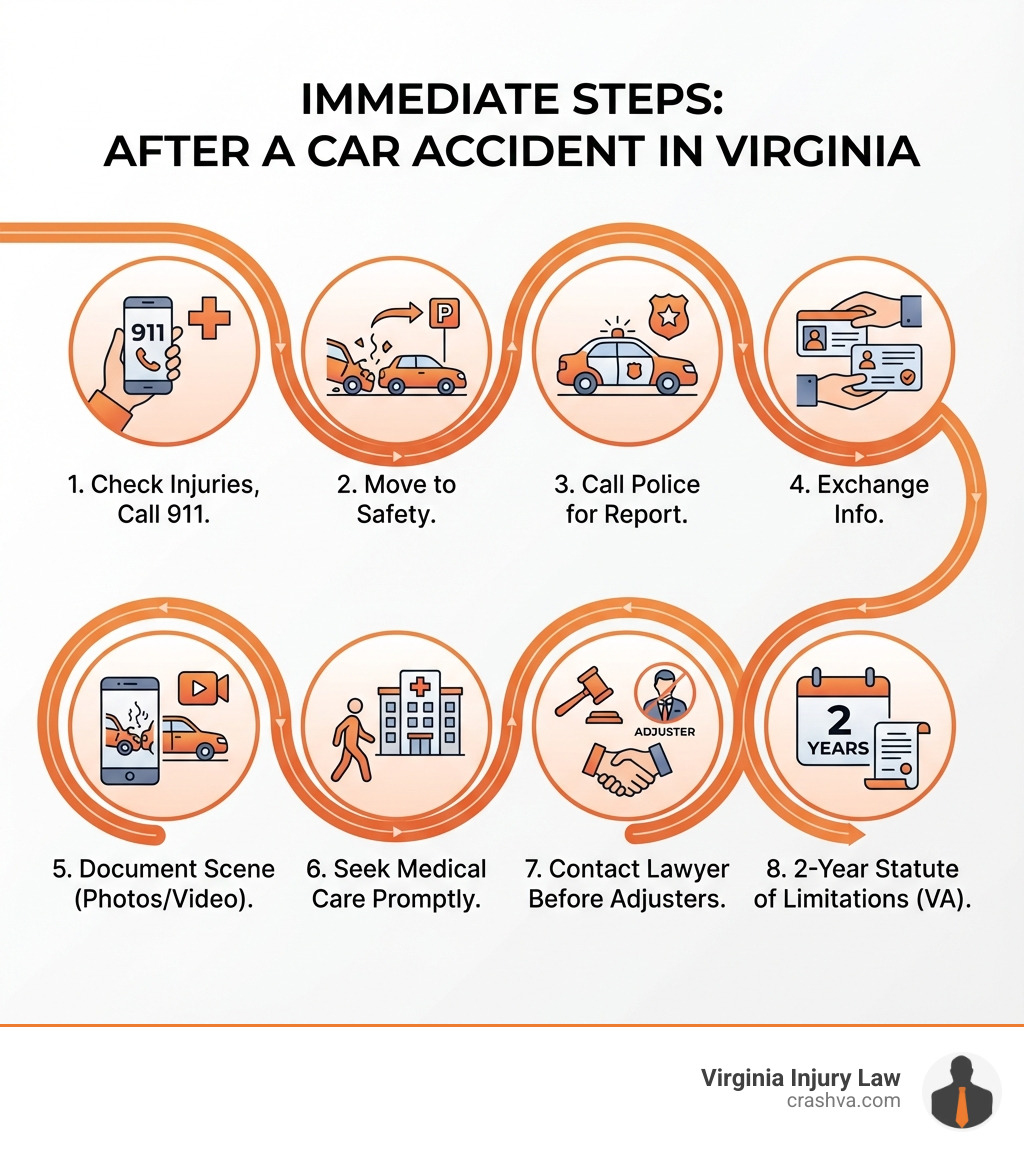 IMMEDIATE STEPS:
AFTER A CAR ACCIDENT IN VIRGINIA

911

P

1. Check Injuries, Call 911.

2. Move to Safety.

3. Call Police for Report.

4. Exchange Info.

ADJUSTER

2 YEARS

5. Document Scene (Photos/Video).

6. Seek Medical Care Promptly.

7. Contact Lawyer Before Adjusters.

8. 2-Year Statute of Limitations (VA).

Virginia Injury Law
crashva.com