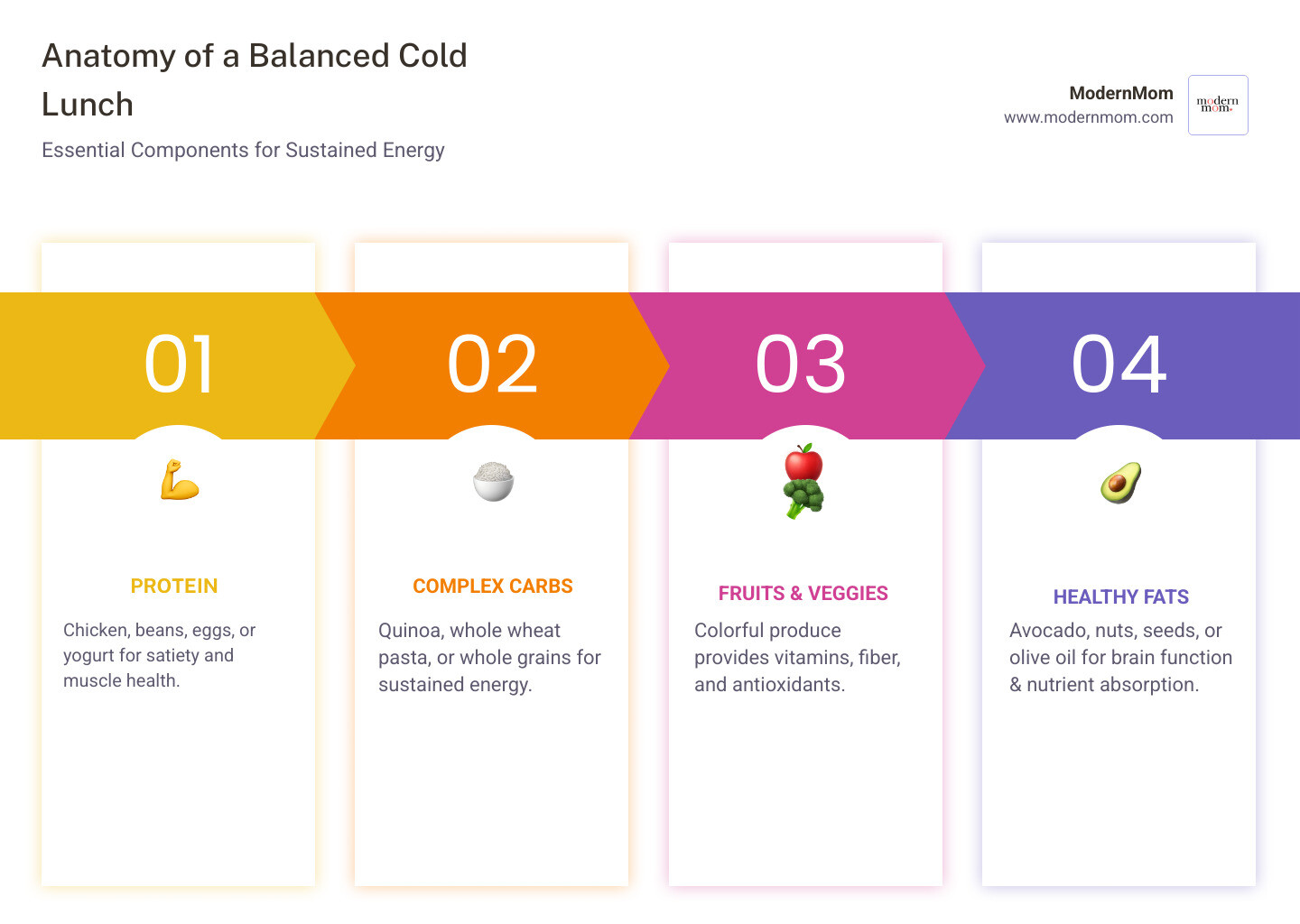 Anatomy of a Balanced Cold Lunch

Essential Components for Sustained Energy

ModernMom
www.modernmom.com

modern mom

01

PROTEIN

Chicken, beans, eggs, or yogurt for satiety and muscle health.

02

COMPLEX CARBS

Quinoa, whole wheat pasta, or whole grains for sustained energy.

03

FRUITS & VEGGIES

Colorful produce provides vitamins, fiber, and antioxidants.

04

HEALTHY FATS

Avocado, nuts, seeds, or olive oil for brain function & nutrient absorption.