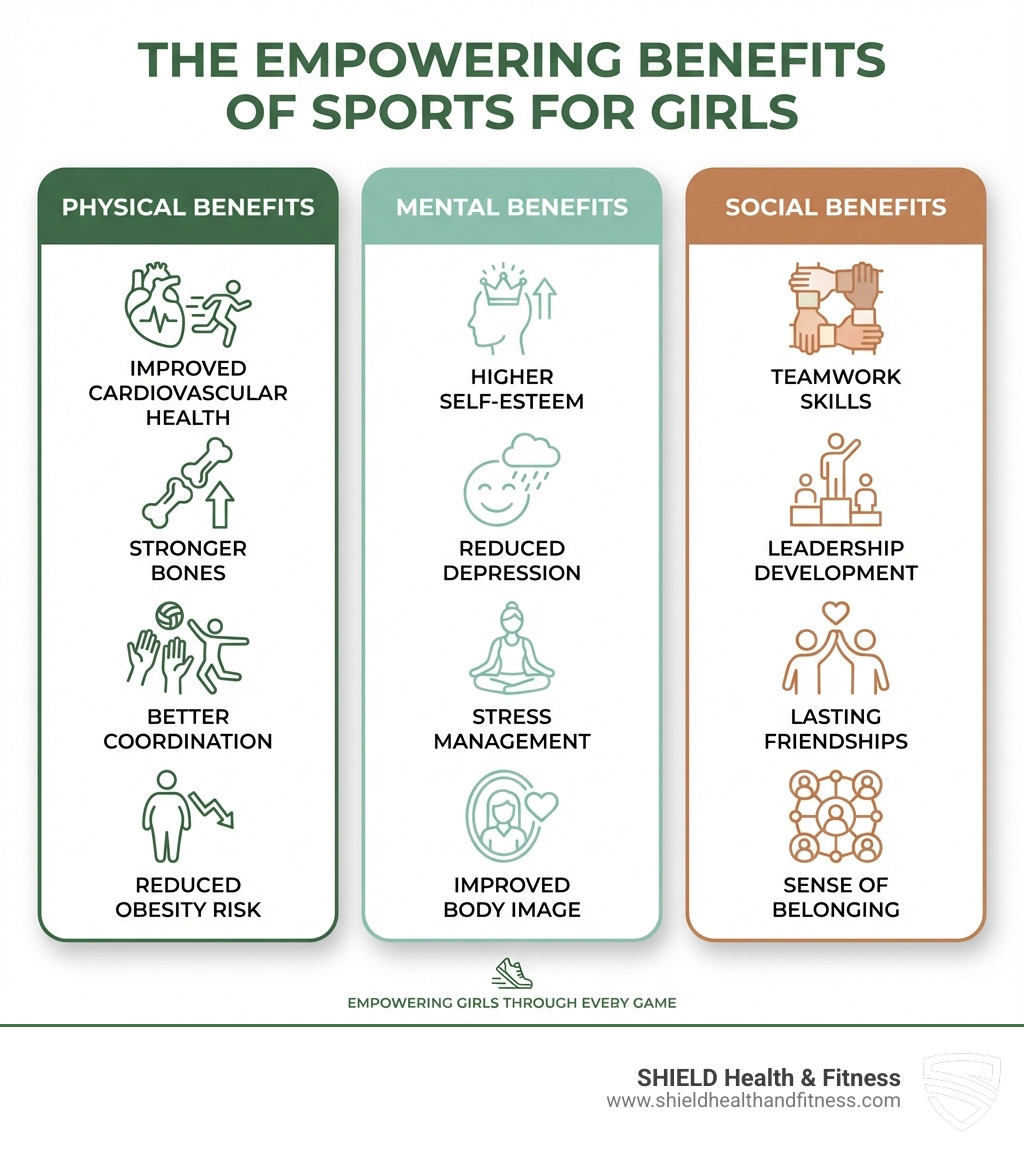 THE EMPOWERING BENEFITS OF SPORTS FOR GIRLS

PHYSICAL BENEFITS

IMPROVED CARDIOVASCULAR HEALTH

STRONGER BONES

BETTER COORDINATION

REDUCED OBESITY RISK

MENTAL BENEFITS

HIGHER SELF-ESTEEM

REDUCED DEPRESSION

STRESS MANAGEMENT

IMPROVED BODY IMAGE

SOCIAL BENEFITS

TEAMWORK SKILLS

LEADERSHIP DEVELOPMENT

LASTING FRIENDSHIPS

SENSE OF BELONGING

EMPOWERING GIRLS THROUGH EVERY GAME

SHIELD Health & Fitness
www.shieldhealthandfitness.com