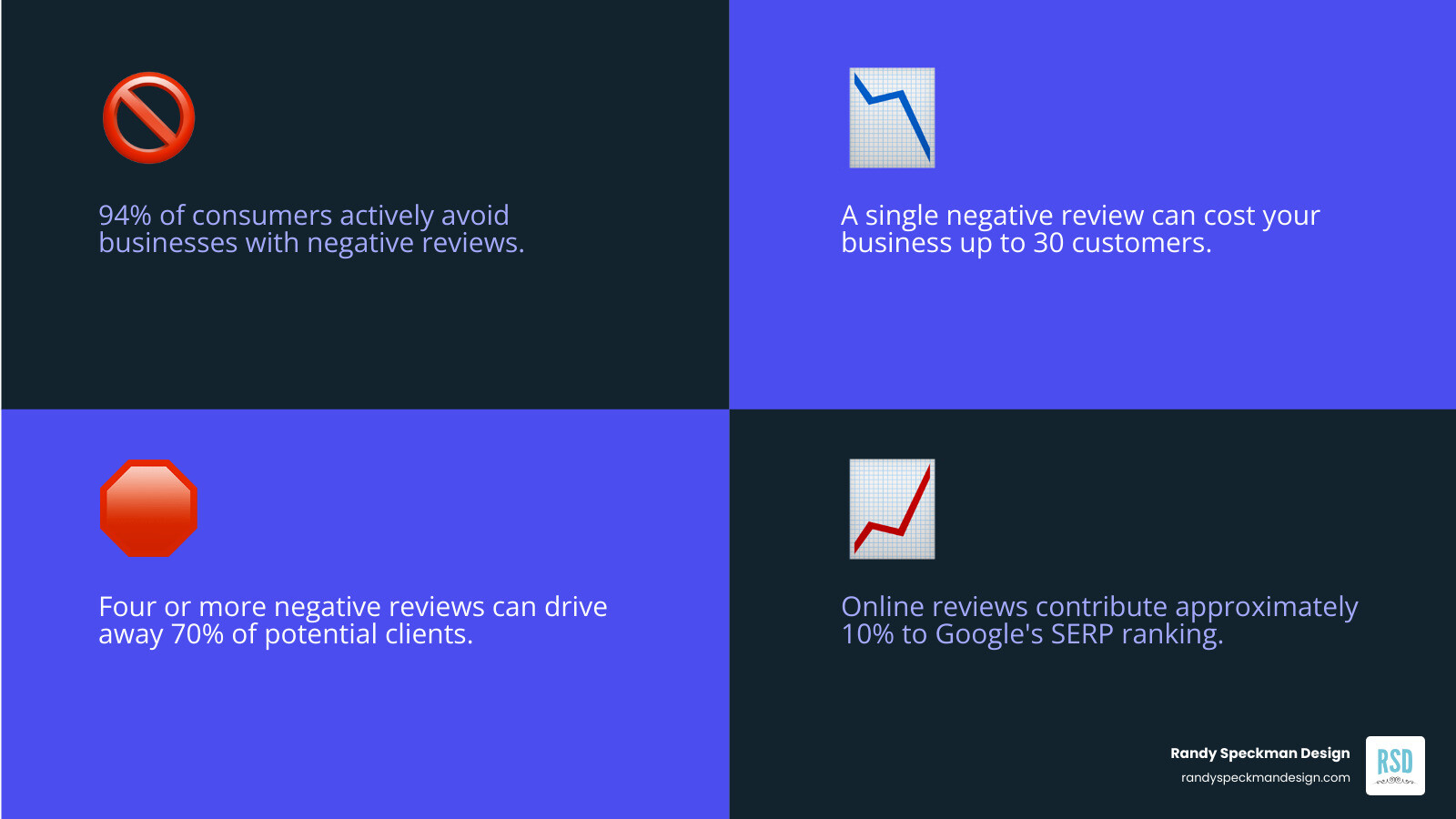 94% of consumers actively avoid businesses with negative reviews.

A single negative review can cost your business up to 30 customers.

Four or more negative reviews can drive away 70% of potential clients.

Online reviews contribute approximately 10% to Google's SERP ranking.

Randy Speckman Design
randyspeckmandesign.com

RSD