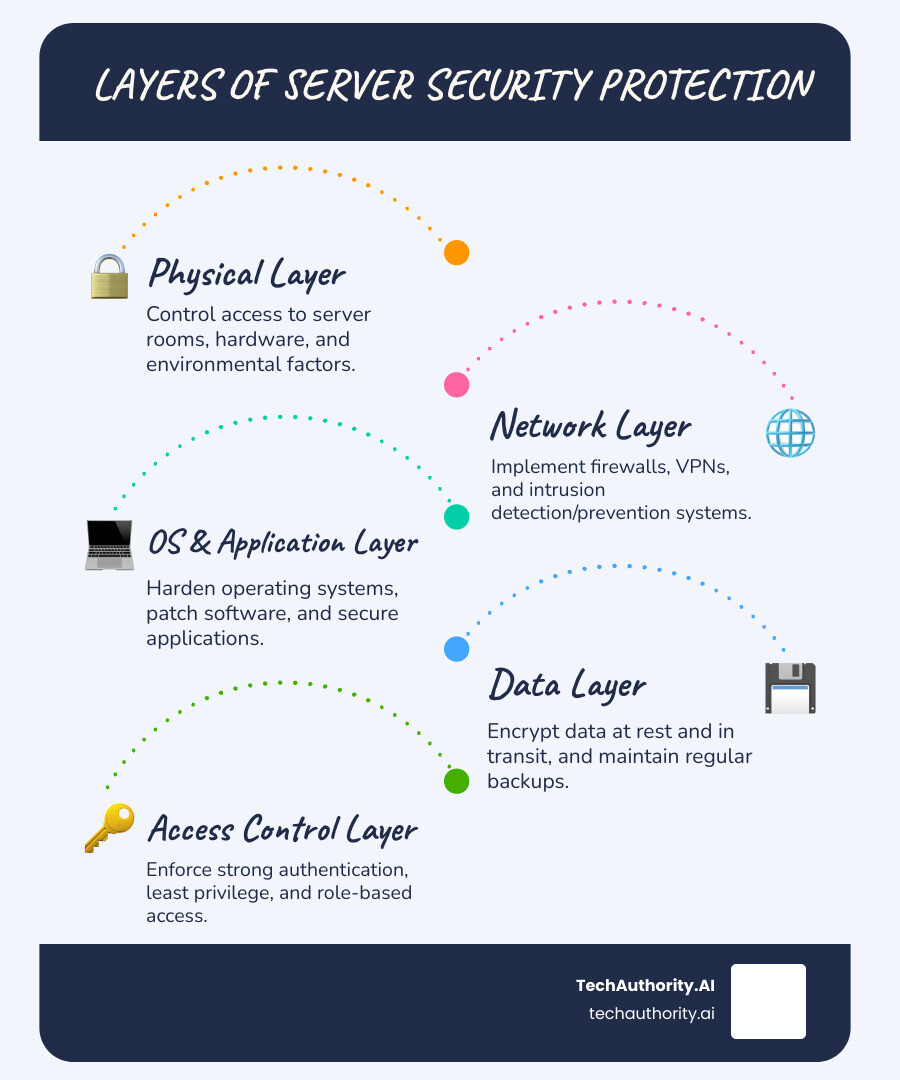 LAYERS OF SERVER SECURITY PROTECTION

Physical Layer
Control access to server rooms, hardware, and environmental factors.

Network Layer
Implement firewalls, VPNs, and intrusion detection/prevention systems.

OS & Application Layer
Harden operating systems, patch software, and secure applications.

Data Layer
Encrypt data at rest and in transit, and maintain regular backups.

Access Control Layer
Enforce strong authentication, least privilege, and role-based access.

TechAuthority.AI
techauthority.ai