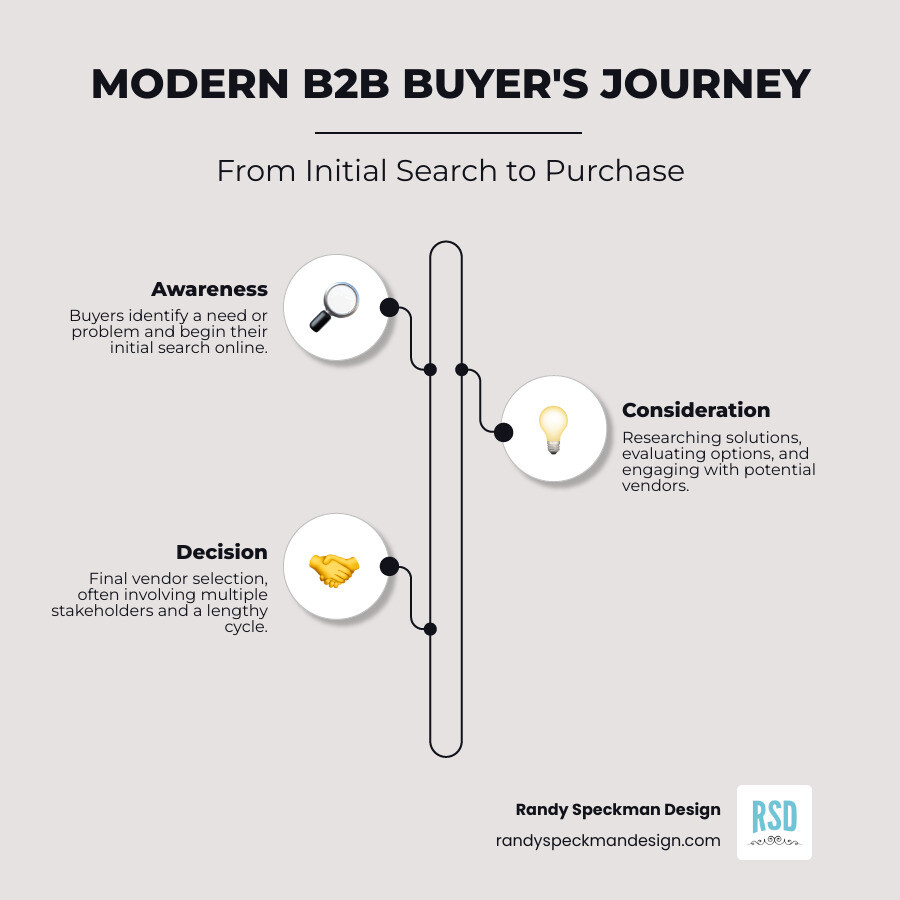 MODERN B2B BUYER'S JOURNEY

From Initial Search to Purchase

Awareness
Buyers identify a need or problem and begin their initial search online.

Consideration
Researching solutions, evaluating options, and engaging with potential vendors.

Decision
Final vendor selection, often involving multiple stakeholders and a lengthy cycle.

Randy Speckman Design
randyspeckmandesign.com

RSD