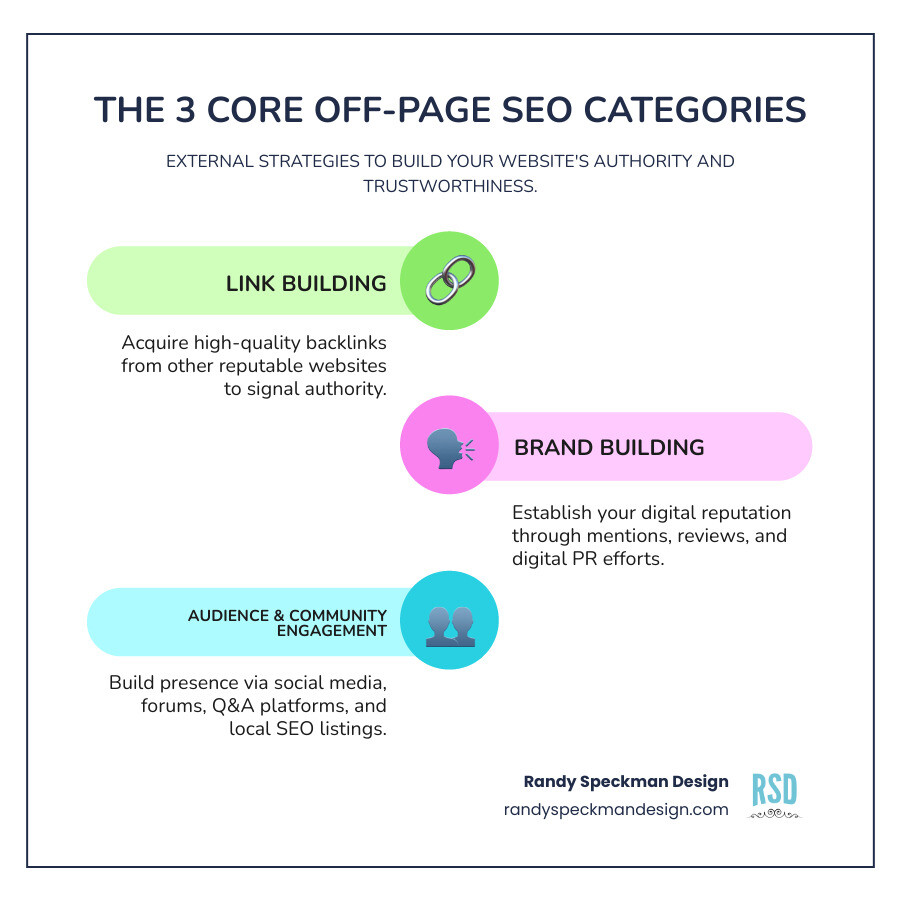 THE 3 CORE OFF-PAGE SEO CATEGORIES

EXTERNAL STRATEGIES TO BUILD YOUR WEBSITE'S AUTHORITY AND TRUSTWORTHINESS.

LINK BUILDING

Acquire high-quality backlinks from other reputable websites to signal authority.

BRAND BUILDING

Establish your digital reputation through mentions, reviews, and digital PR efforts.

AUDIENCE & COMMUNITY ENGAGEMENT

Build presence via social media, forums, Q&A platforms, and local SEO listings.

Randy Speckman Design
randyspeckmandesign.com

RSD