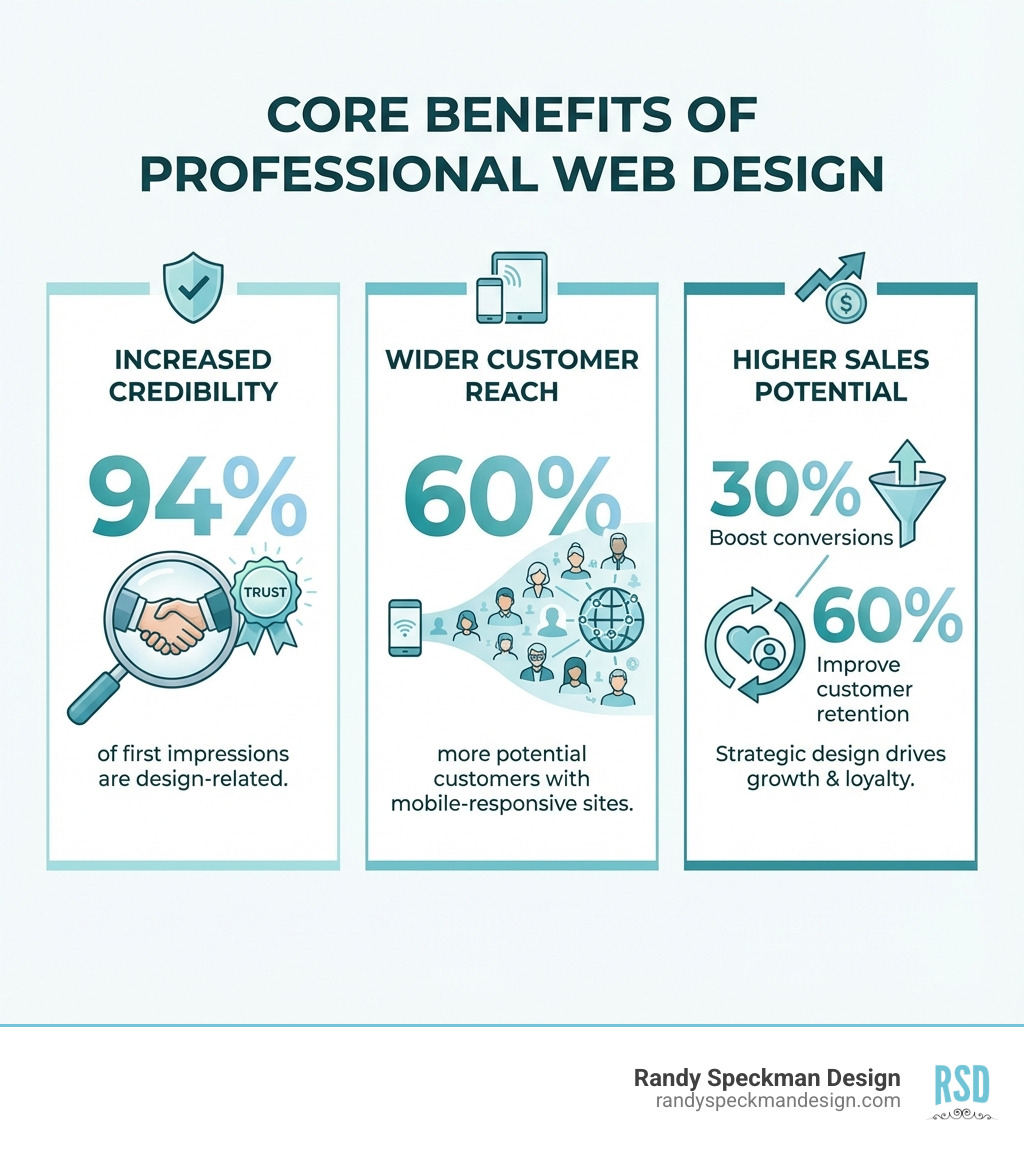 CORE BENEFITS OF PROFESSIONAL WEB DESIGN

INCREASED CREDIBILITY

94%

TRUST

of first impressions are design-related.

WIDER CUSTOMER REACH

60%

more potential customers with mobile-responsive sites.

HIGHER SALES POTENTIAL

30%

Boost conversions

60%

Improve customer retention

Strategic design drives growth & loyalty.

Randy Speckman Design
randyspeckmandesign.com

RSD