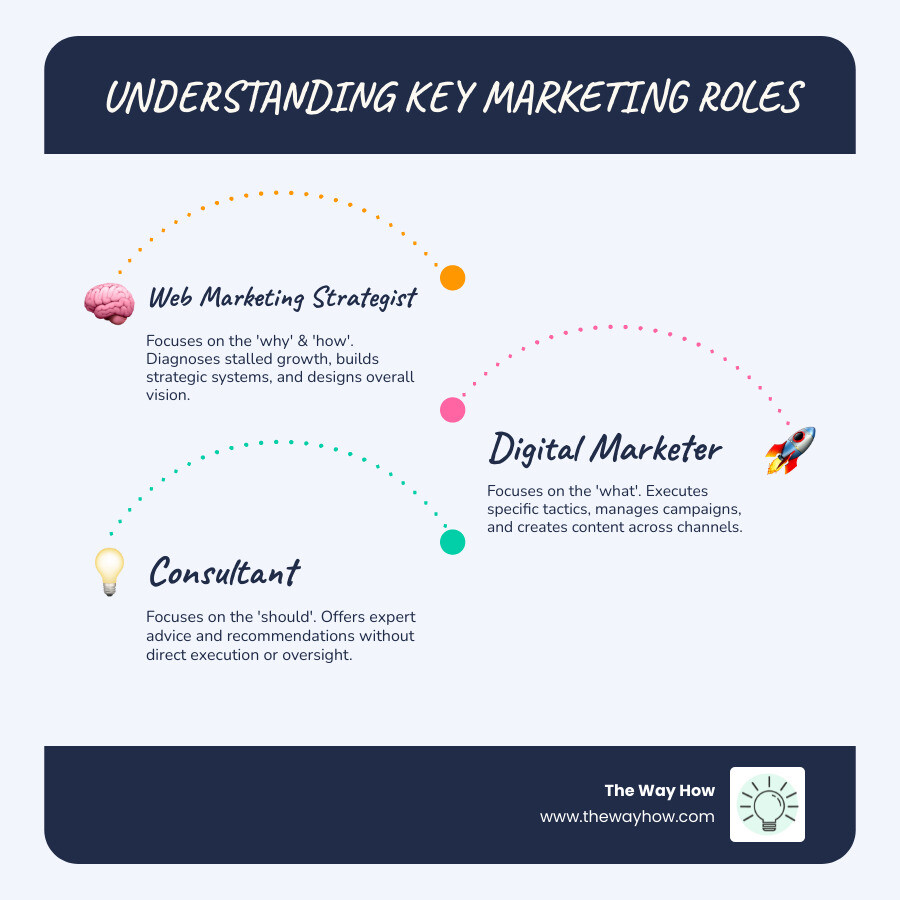 UNDERSTANDING KEY MARKETING ROLES

Web Marketing Strategist

Focuses on the 'why' & 'how'. Diagnoses stalled growth, builds strategic systems, and designs overall vision.

Digital Marketer

Focuses on the 'what'. Executes specific tactics, manages campaigns, and creates content across channels.

Consultant

Focuses on the 'should'. Offers expert advice and recommendations without direct execution or oversight.

The Way How
www.thewayhow.com