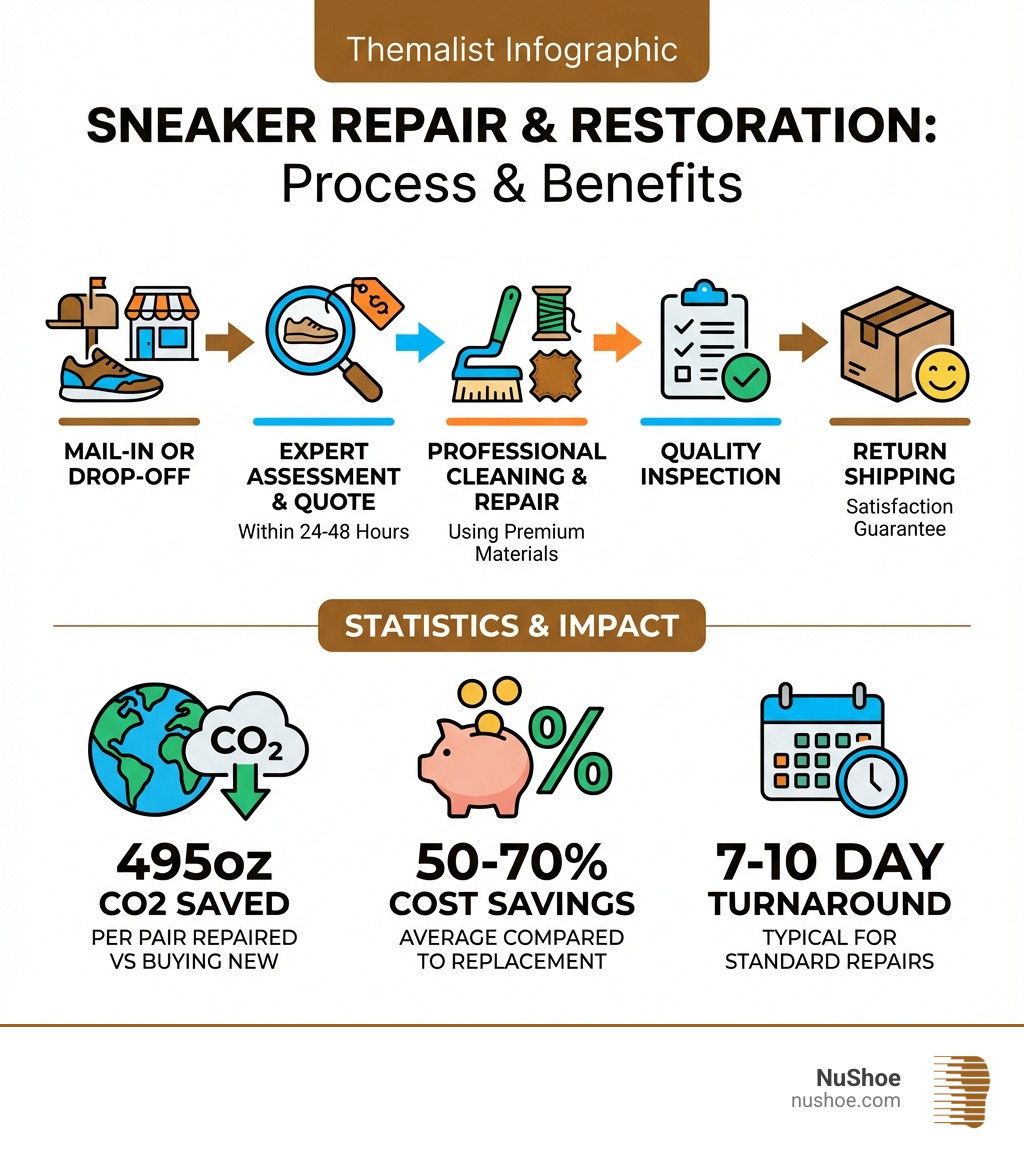 Themalist Infographic

SNEAKER REPAIR & RESTORATION: Process & Benefits

$

MAIL-IN OR DROP-OFF

EXPERT ASSESSMENT & QUOTE
Within 24-48 Hours

PROFESSIONAL CLEANING & REPAIR
Using Premium Materials

QUALITY INSPECTION

RETURN SHIPPING
Satisfaction Guarantee

STATISTICS & IMPACT

$CO_2$

495oz
CO2 SAVED
PER PAIR REPAIRED VS BUYING NEW

%

50-70%
COST SAVINGS
AVERAGE COMPARED TO REPLACEMENT

7-10 DAY
TURNAROUND
TYPICAL FOR STANDARD REPAIRS

NuShoe
nushoe.com