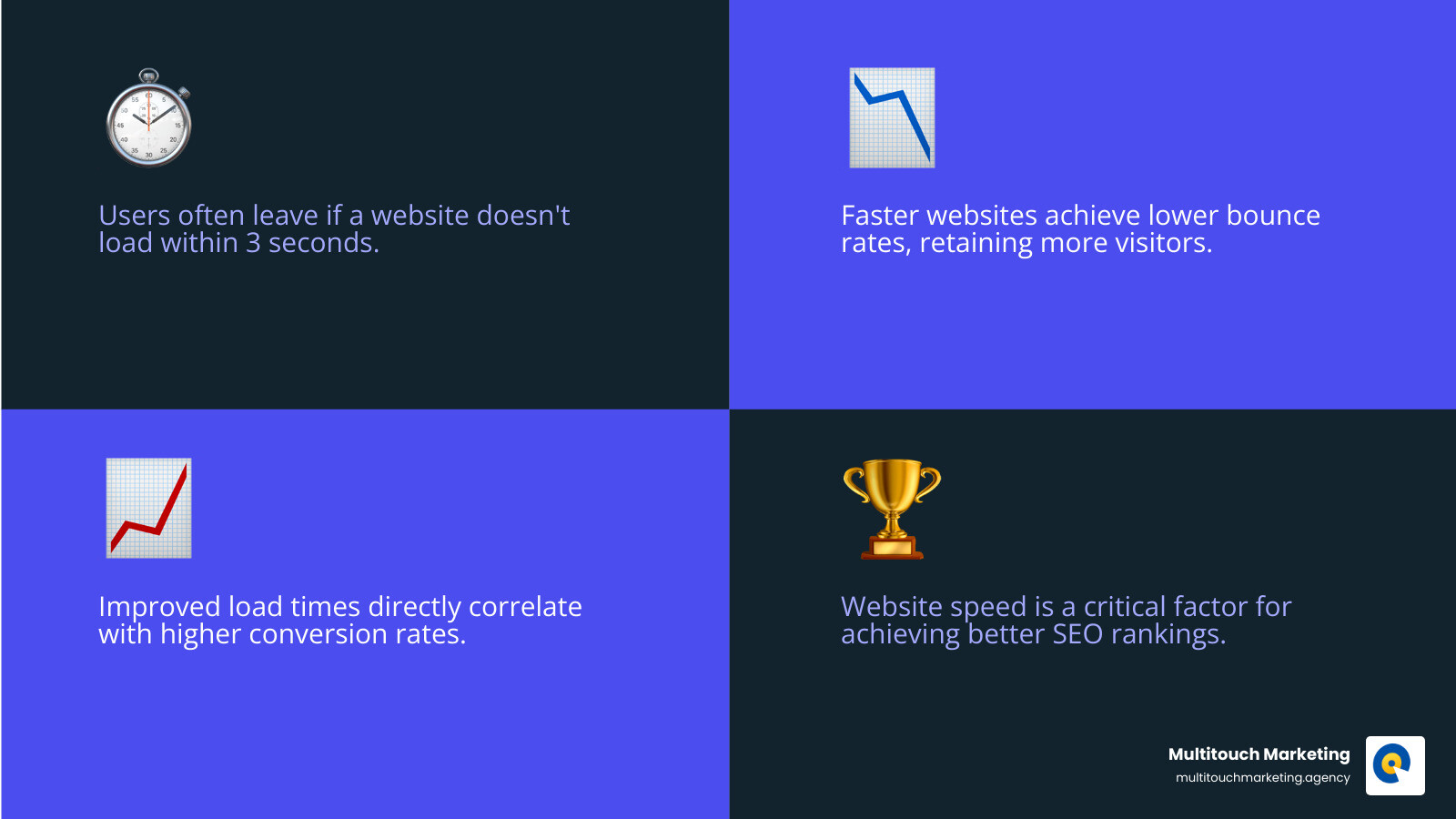 Users often leave if a website doesn't load within 3 seconds.

Faster websites achieve lower bounce rates, retaining more visitors.

Improved load times directly correlate with higher conversion rates.

Website speed is a critical factor for achieving better SEO rankings.

Multitouch Marketing
multitouchmarketing.agency