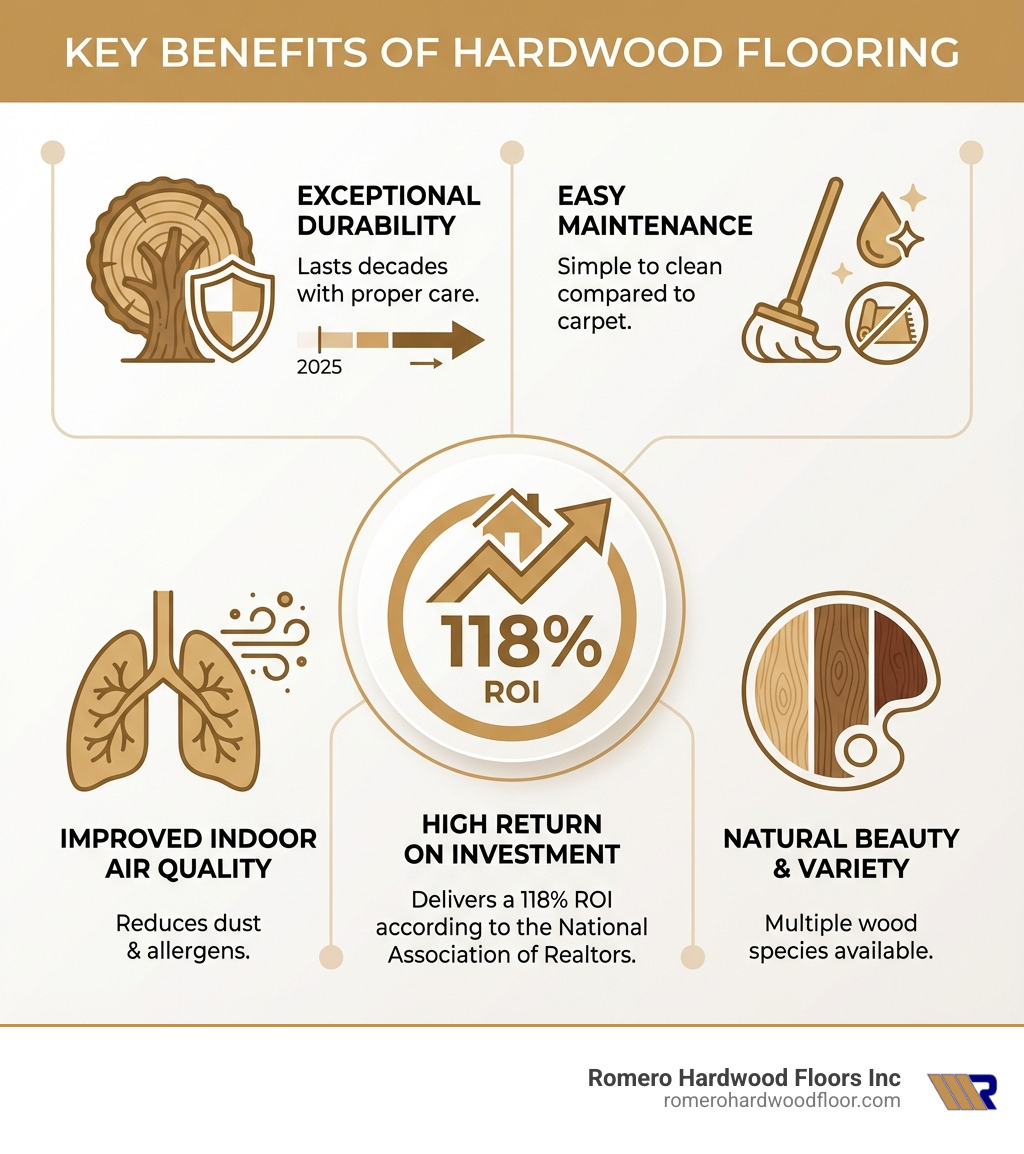 KEY BENEFITS OF HARDWOOD FLOORING

EXCEPTIONAL DURABILITY
Lasts decades with proper care.
2025

EASY MAINTENANCE
Simple to clean compared to carpet.

118%
ROI

IMPROVED INDOOR AIR QUALITY
Reduces dust & allergens.

HIGH RETURN ON INVESTMENT
Delivers a 118% ROI according to the National Association of Realtors.

NATURAL BEAUTY & VARIETY
Multiple wood species available.

Romero Hardwood Floors Inc
romerohardwoodfloor.com