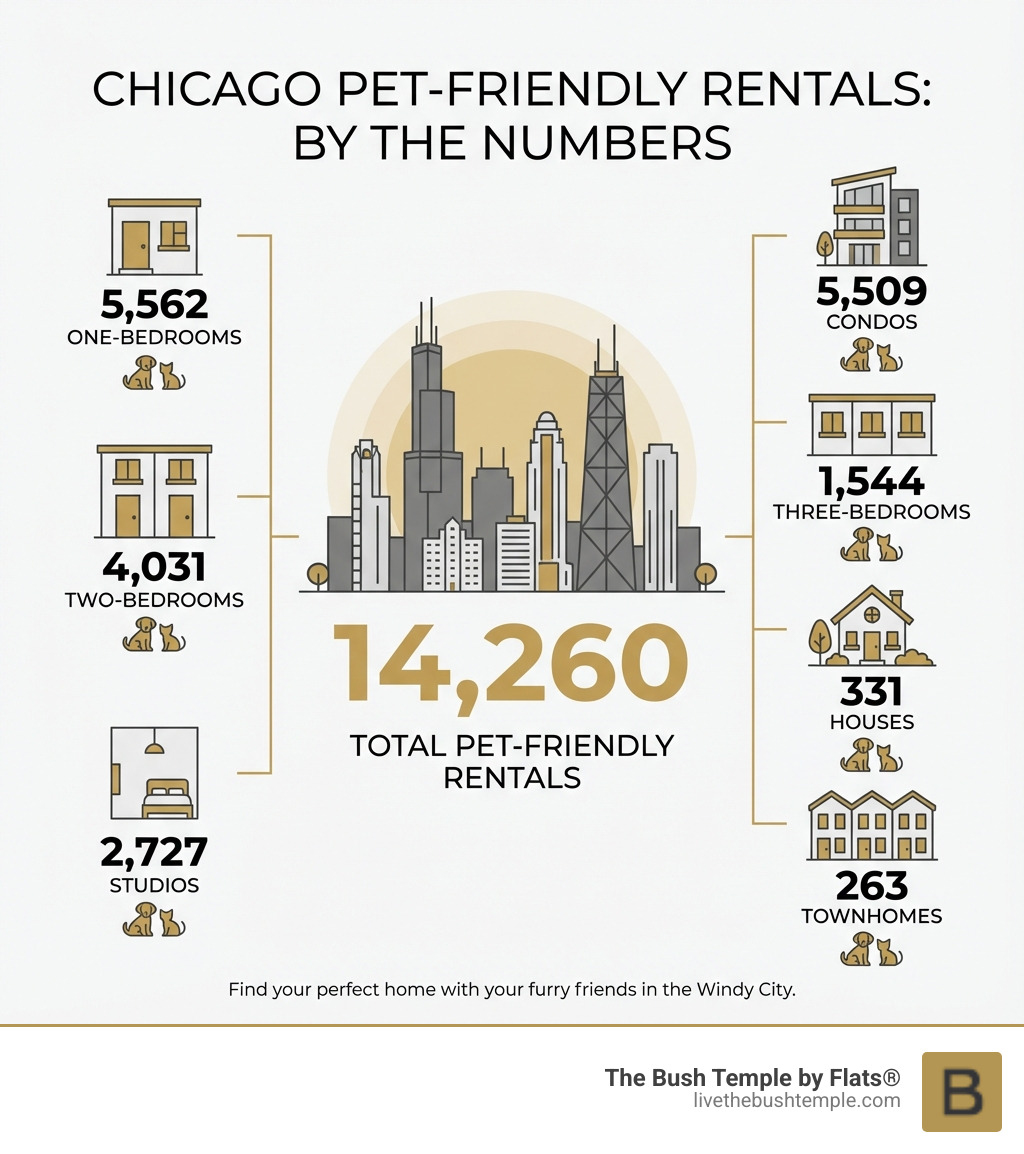 CHICAGO PET-FRIENDLY RENTALS: BY THE NUMBERS

5,562
ONE-BEDROOMS

4,031
TWO-BEDROOMS

2,727
STUDIOS

14,260
TOTAL PET-FRIENDLY RENTALS

5,509
CONDOS

1,544
THREE-BEDROOMS

331
HOUSES

263
TOWNHOMES

Find your perfect home with your furry friends in the Windy City.

The Bush Temple by Flats®
livethebushtemple.com

B