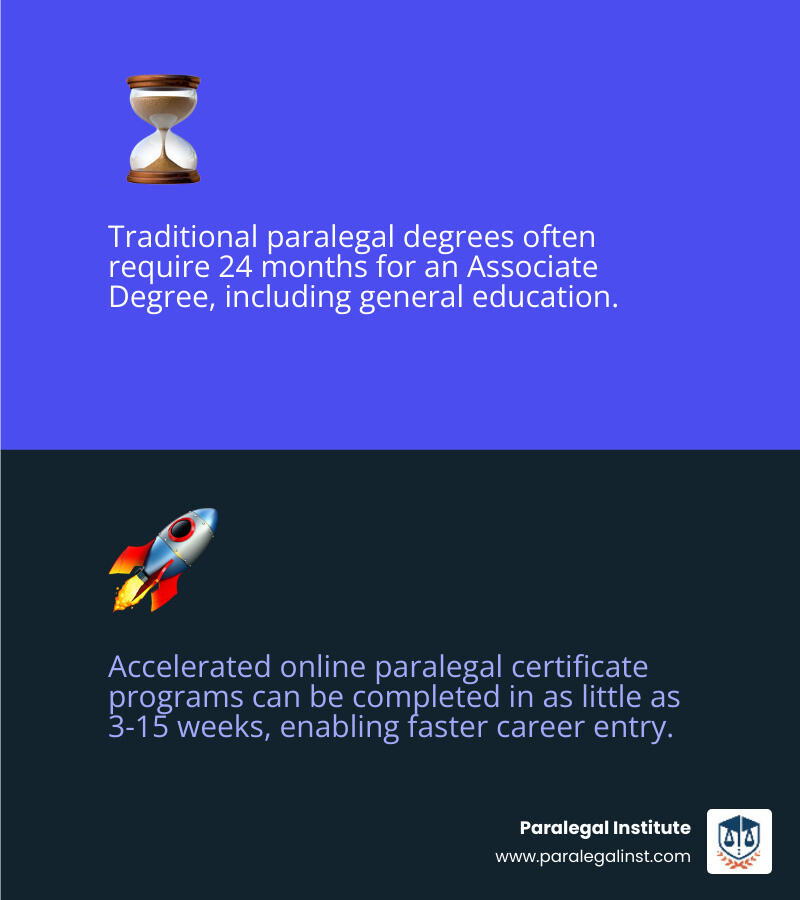 Traditional paralegal degrees often require 24 months for an Associate Degree, including general education.

Accelerated online paralegal certificate programs can be completed in as little as 3-15 weeks, enabling faster career entry.

Paralegal Institute
www.paralegalinst.com