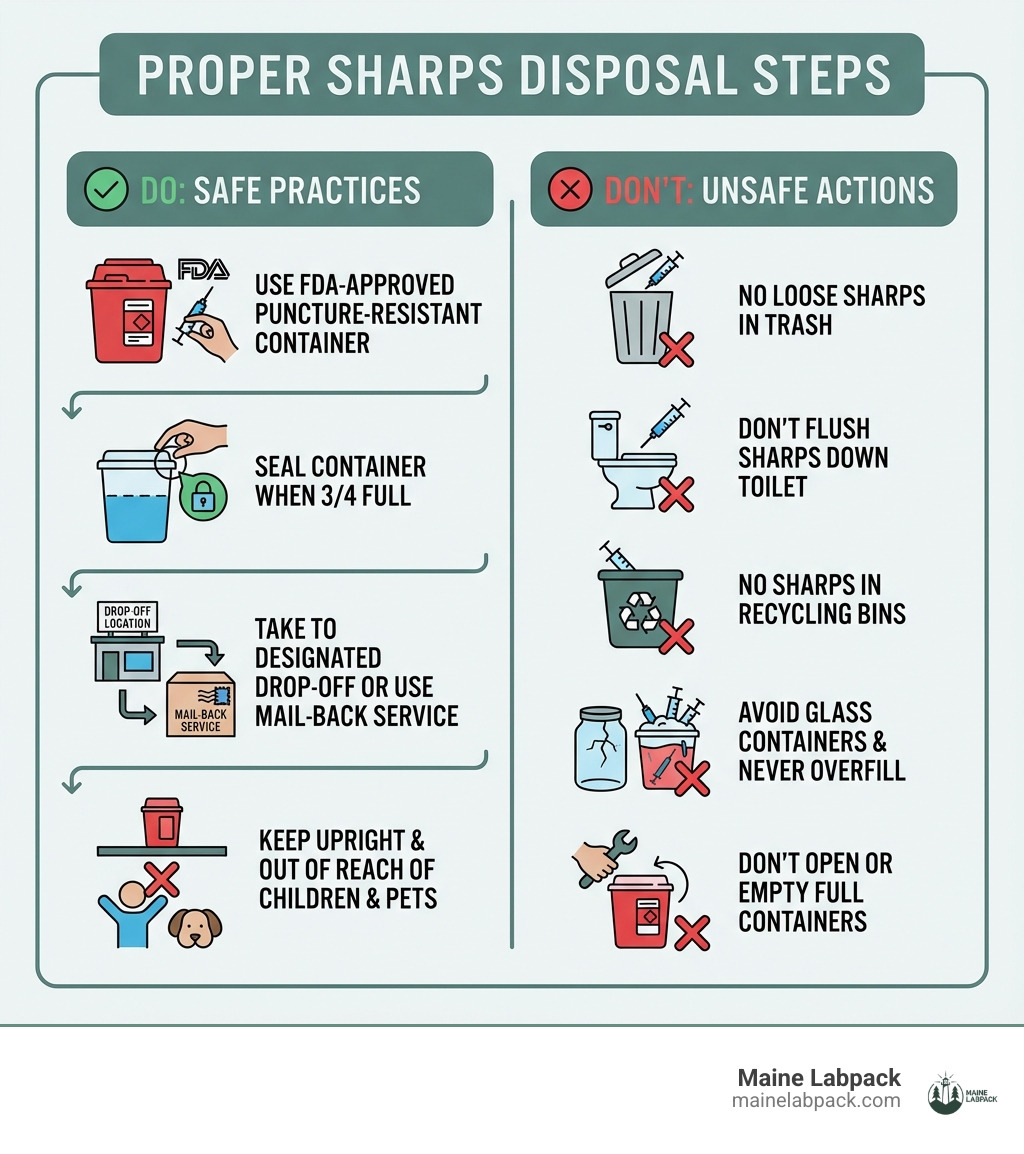 PROPER SHARPS DISPOSAL STEPS

DO: SAFE PRACTICES

FDA

USE FDA-APPROVED PUNCTURE-RESISTANT CONTAINER

SEAL CONTAINER WHEN 3/4 FULL

DROP-OFF LOCATION

MAIL-BACK SERVICE

TAKE TO DESIGNATED DROP-OFF OR USE MAIL-BACK SERVICE

KEEP UPRIGHT & OUT OF REACH OF CHILDREN & PETS

DON'T: UNSAFE ACTIONS

NO LOOSE SHARPS IN TRASH

DON'T FLUSH SHARPS DOWN TOILET

NO SHARPS IN RECYCLING BINS

AVOID GLASS CONTAINERS & NEVER OVERFILL

DON'T OPEN OR EMPTY FULL CONTAINERS

Maine Labpack
mainelabpack.com

MAINE LABPACK