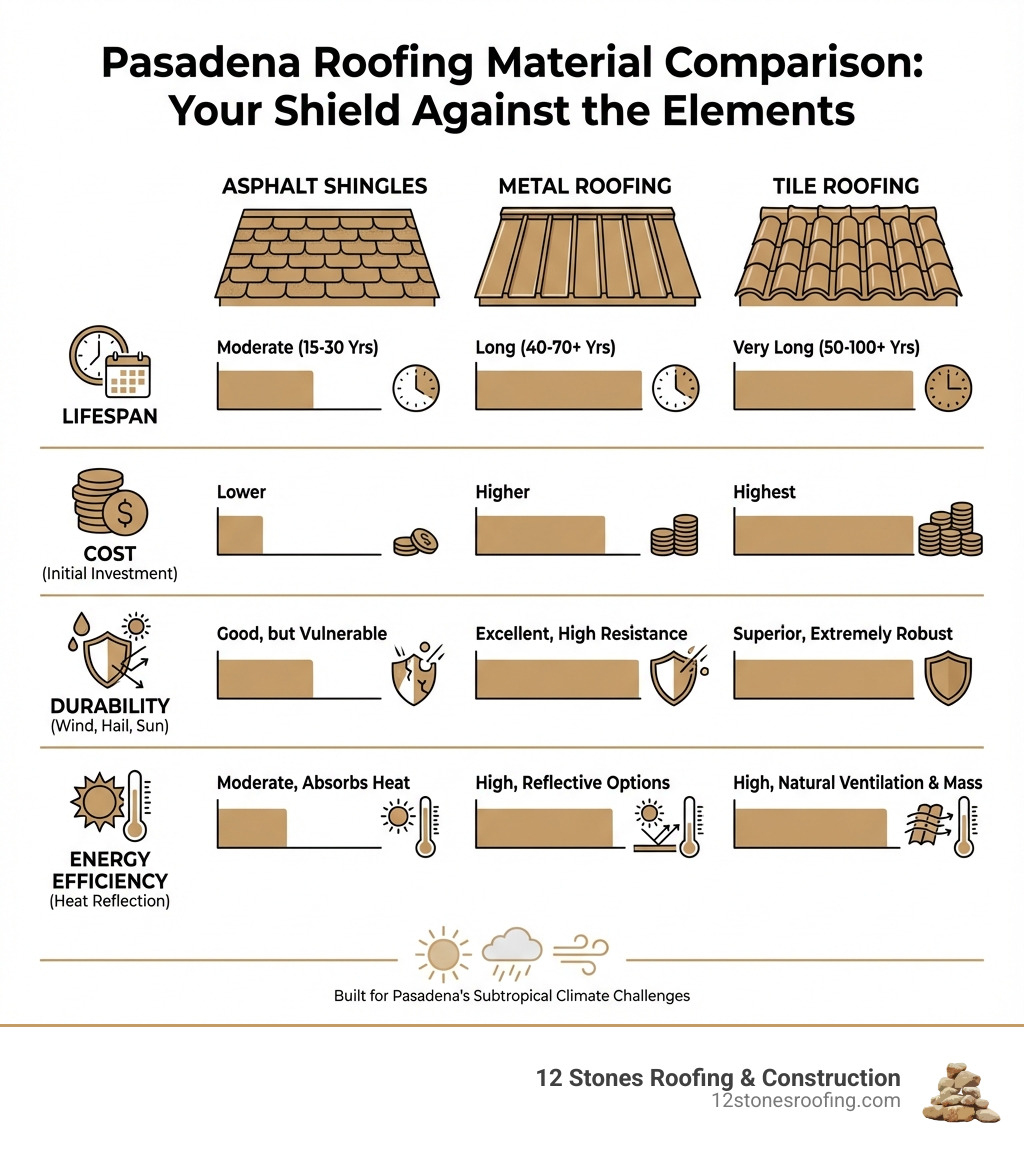 Pasadena Roofing Material Comparison: Your Shield Against the Elements

| | ASPHALT SHINGLES | METAL ROOFING | TILE ROOFING |
|---|---|---|---|
| LIFESPAN | Moderate (15-30 Yrs) | Long (40-70+ Yrs) | Very Long (50-100+ Yrs) |
| COST (Initial Investment) | Lower | Higher | Highest |
| DURABILITY (Wind, Hail, Sun) | Good, but Vulnerable | Excellent, High Resistance | Superior, Extremely Robust |
| ENERGY EFFICIENCY (Heat Reflection) | Moderate, Absorbs Heat | High, Reflective Options | High, Natural Ventilation & Mass |

Built for Pasadena's Subtropical Climate Challenges

12 Stones Roofing & Construction
12stonesroofing.com