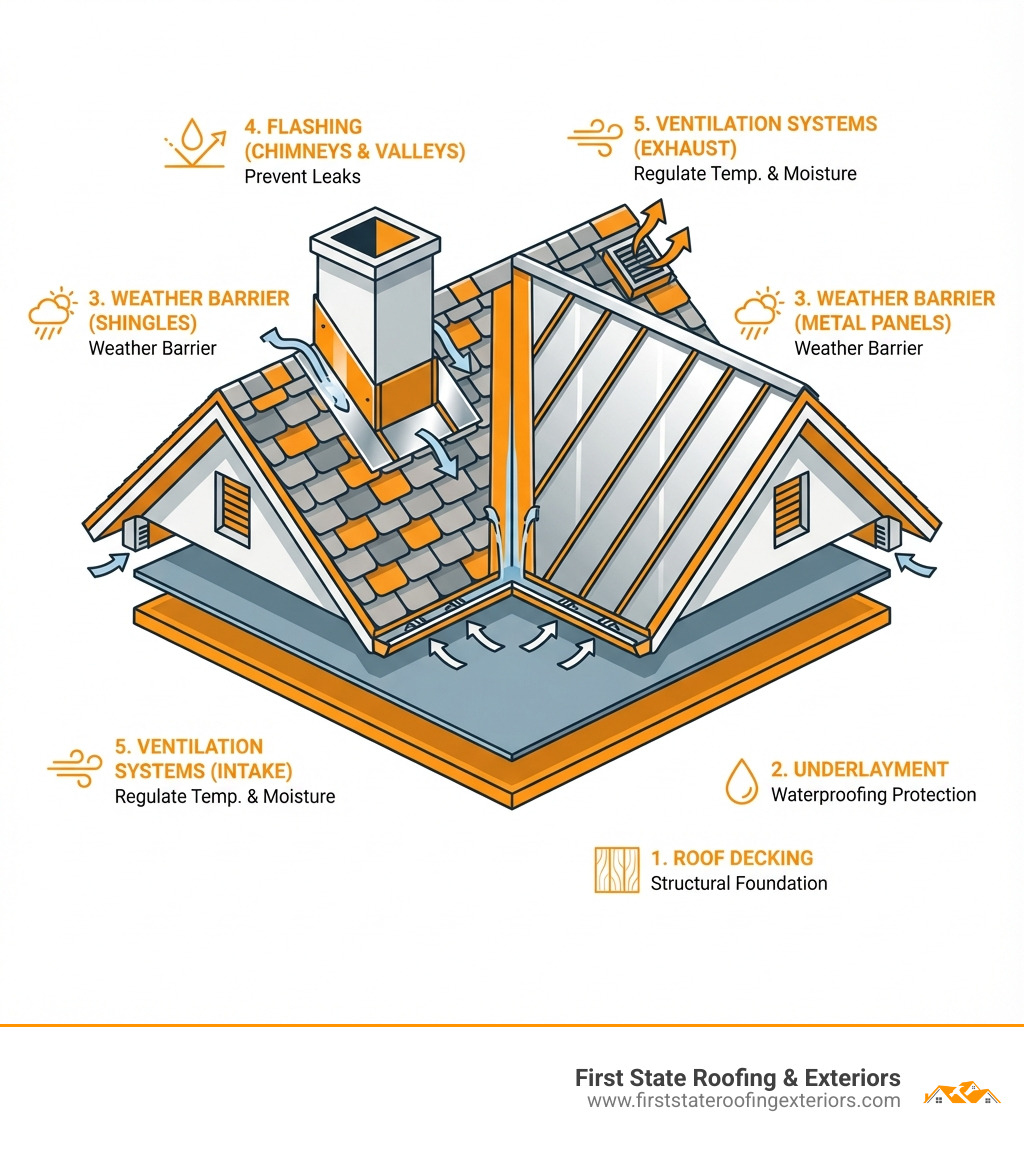 4. FLASHING (CHIMNEYS & VALLEYS)
Prevent Leaks

5. VENTILATION SYSTEMS (EXHAUST)
Regulate Temp. & Moisture

3. WEATHER BARRIER (SHINGLES)
Weather Barrier

3. WEATHER BARRIER (METAL PANELS)
Weather Barrier

5. VENTILATION SYSTEMS (INTAKE)
Regulate Temp. & Moisture

2. UNDERLAYMENT
Waterproofing Protection

1. ROOF DECKING
Structural Foundation

First State Roofing & Exteriors
www.firststateroofingexteriors.com