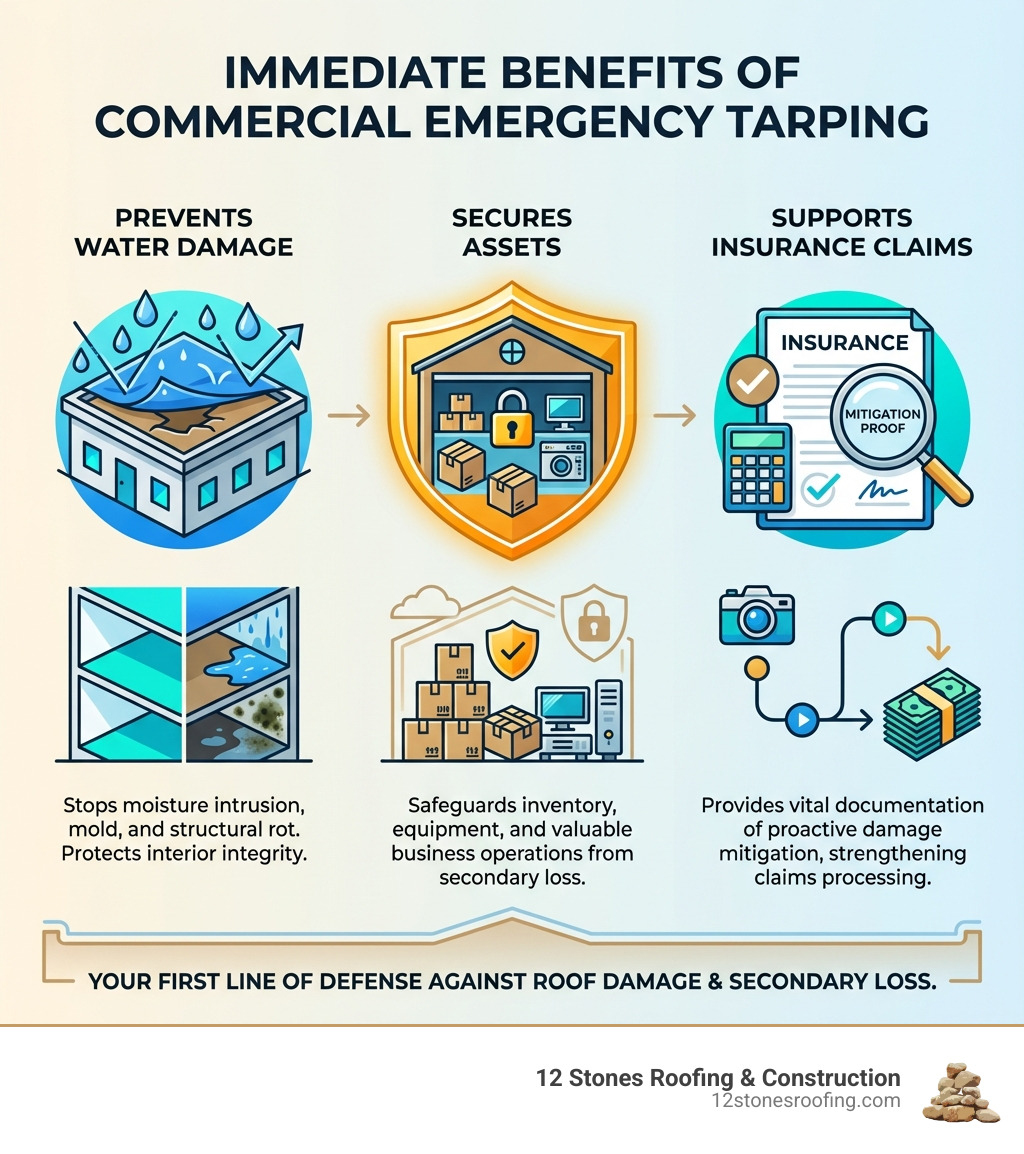 IMMEDIATE BENEFITS OF COMMERCIAL EMERGENCY TARPING

PREVENTS WATER DAMAGE

SECURES ASSETS

SUPPORTS INSURANCE CLAIMS

INSURANCE

MITIGATION PROOF

Stops moisture intrusion, mold, and structural rot. Protects interior integrity.

Safeguards inventory, equipment, and valuable business operations from secondary loss.

Provides vital documentation of proactive damage mitigation, strengthening claims processing.

YOUR FIRST LINE OF DEFENSE AGAINST ROOF DAMAGE & SECONDARY LOSS.

12 Stones Roofing & Construction
12stonesroofing.com