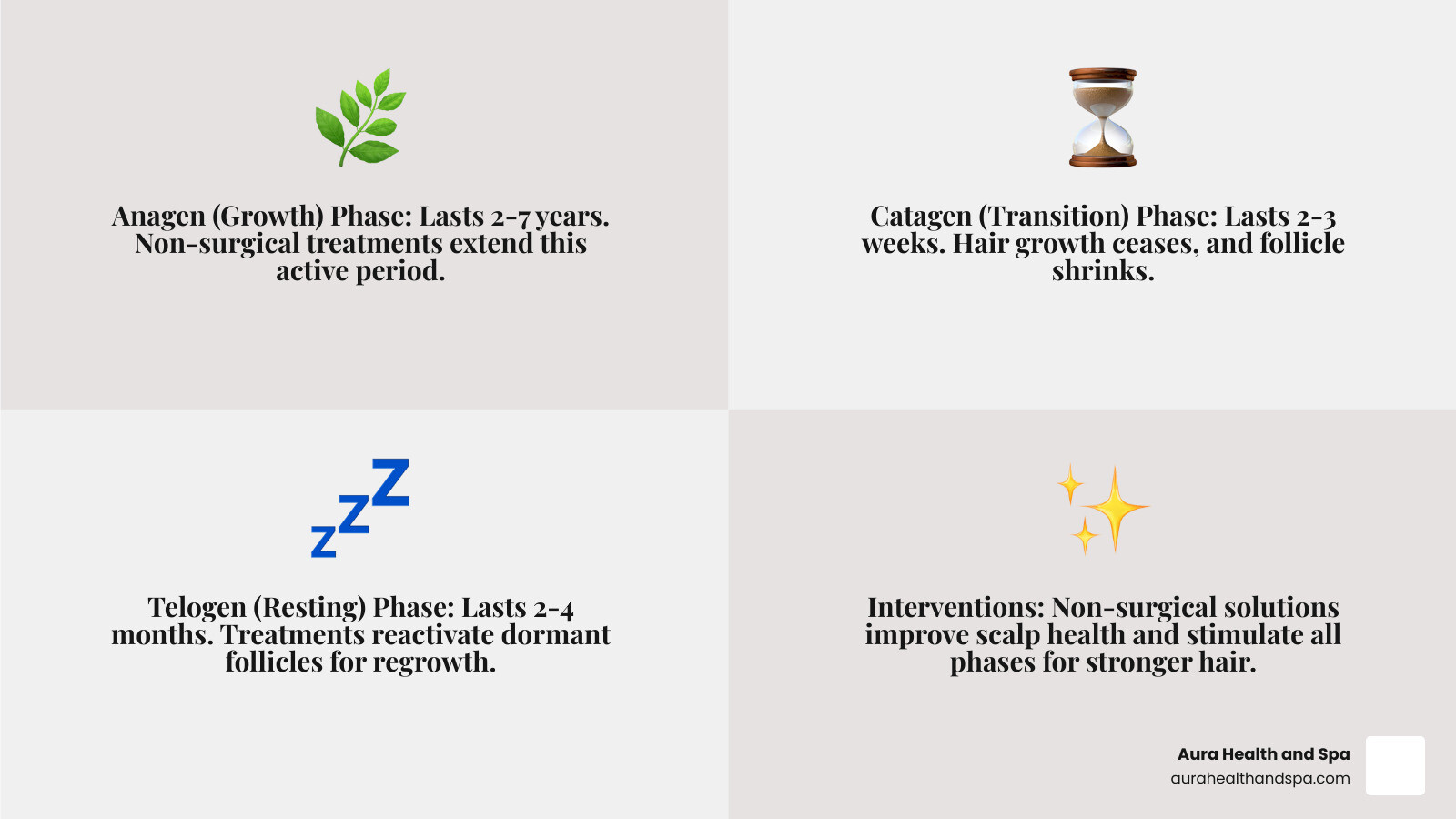 Anagen (Growth) Phase: Lasts 2-7 years. Non-surgical treatments extend this active period.

Catagen (Transition) Phase: Lasts 2-3 weeks. Hair growth ceases, and follicle shrinks.

Telogen (Resting) Phase: Lasts 2-4 months. Treatments reactivate dormant follicles for regrowth.

Interventions: Non-surgical solutions improve scalp health and stimulate all phases for stronger hair.

Aura Health and Spa
aurahealthandspa.com