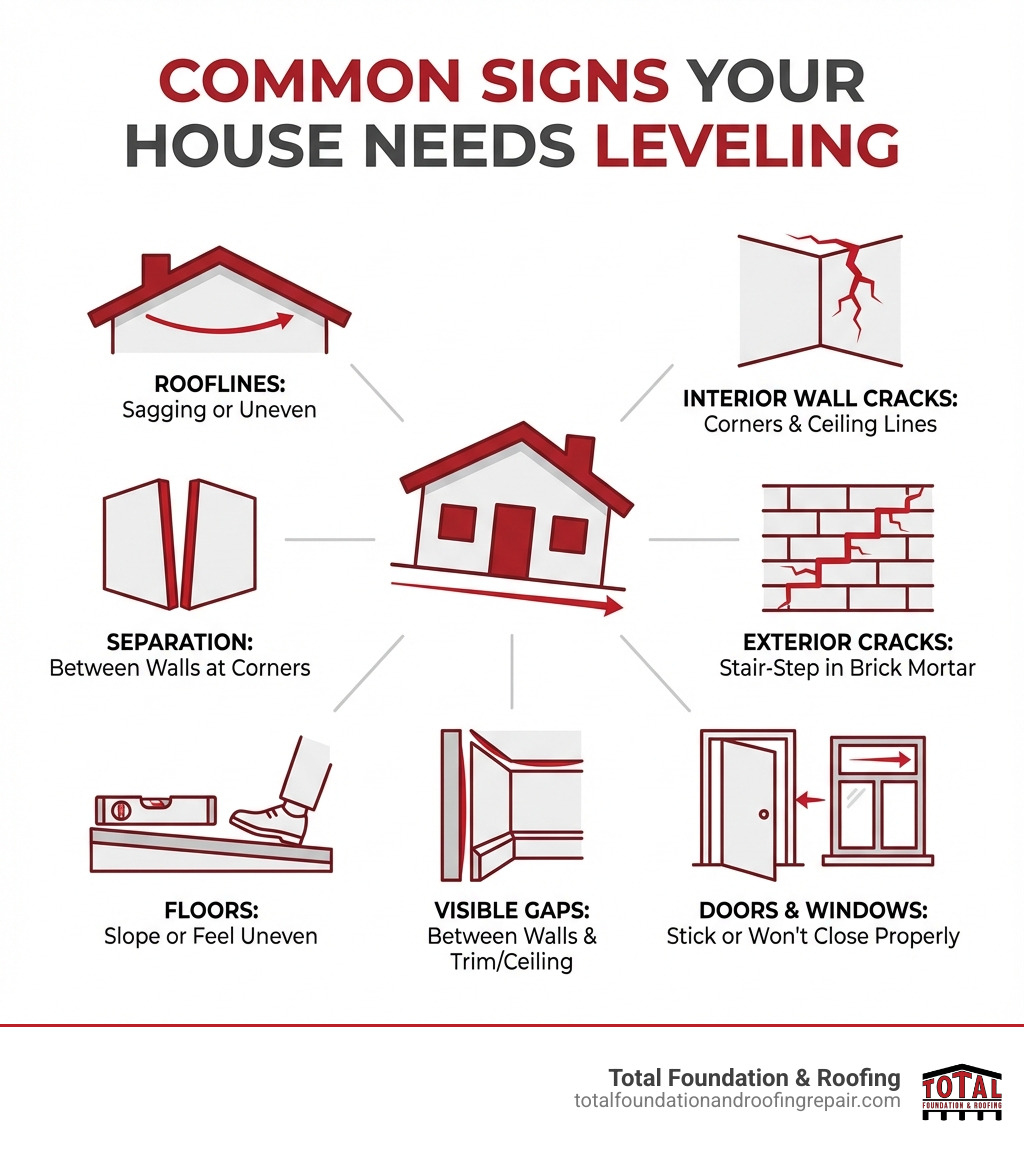 COMMON SIGNS YOUR HOUSE NEEDS LEVELING

ROOFLINES:
Sagging or Uneven

INTERIOR WALL CRACKS:
Corners & Ceiling Lines

SEPARATION:
Between Walls at Corners

EXTERIOR CRACKS:
Stair-Step in Brick Mortar

FLOORS:
Slope or Feel Uneven

VISIBLE GAPS:
Between Walls & Trim/Ceiling

DOORS & WINDOWS:
Stick or Won't Close Properly

Total Foundation & Roofing
totalfoundationandroofingrepair.com

TOTAL
FOUNDATION & ROOFING