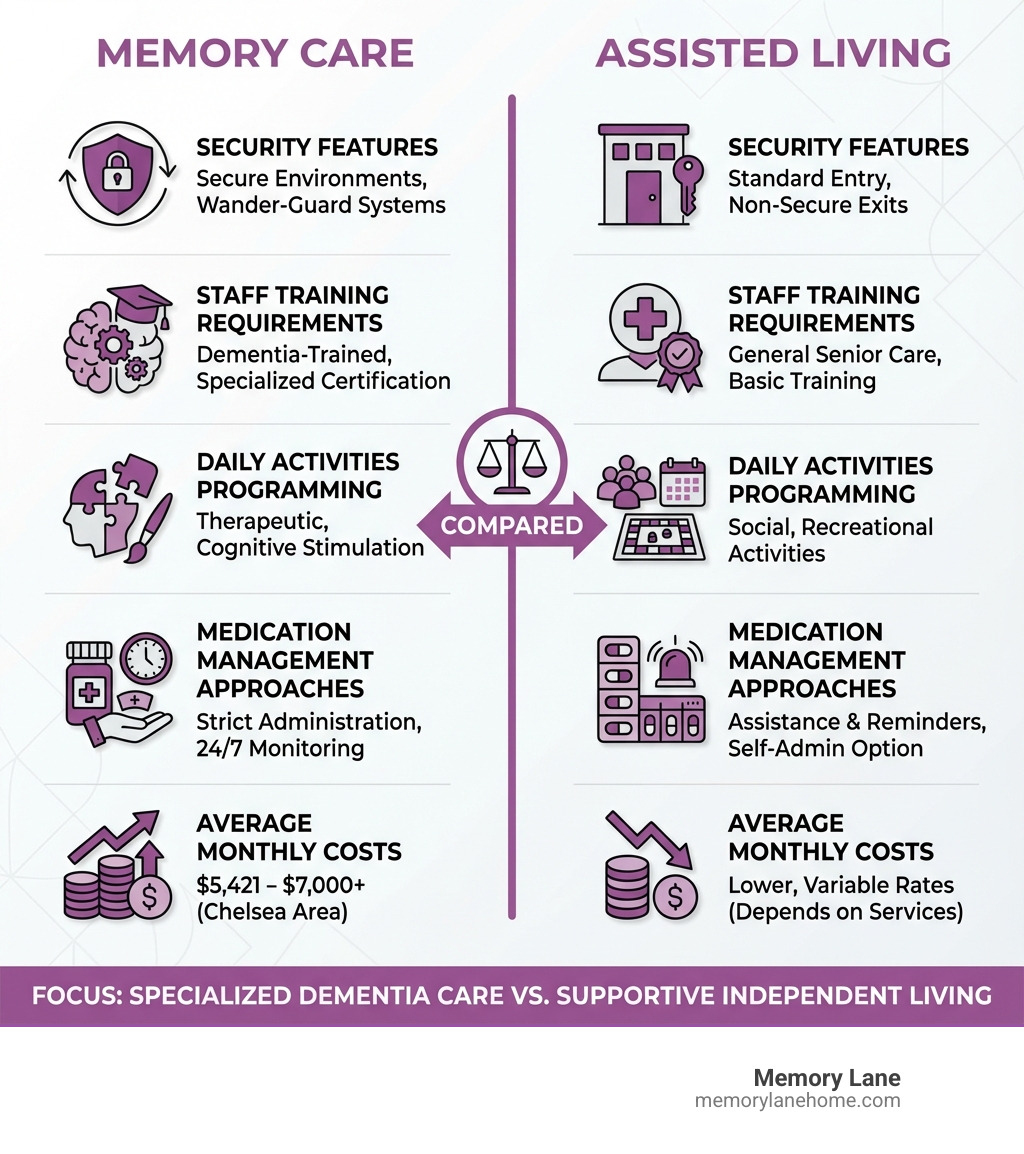 MEMORY CARE

SECURITY FEATURES
Secure Environments, Wander-Guard Systems

STAFF TRAINING REQUIREMENTS
Dementia-Trained, Specialized Certification

DAILY ACTIVITIES PROGRAMMING
Therapeutic, Cognitive Stimulation

MEDICATION MANAGEMENT APPROACHES
Strict Administration, 24/7 Monitoring

AVERAGE MONTHLY COSTS
$5,421 – $7,000+ (Chelsea Area)

COMPARED

ASSISTED LIVING

SECURITY FEATURES
Standard Entry, Non-Secure Exits

STAFF TRAINING REQUIREMENTS
General Senior Care, Basic Training

DAILY ACTIVITIES PROGRAMMING
Social, Recreational Activities

MEDICATION MANAGEMENT APPROACHES
Assistance & Reminders, Self-Admin Option

AVERAGE MONTHLY COSTS
Lower, Variable Rates (Depends on Services)

FOCUS: SPECIALIZED DEMENTIA CARE VS. SUPPORTIVE INDEPENDENT LIVING

Memory Lane
memorylanehome.com