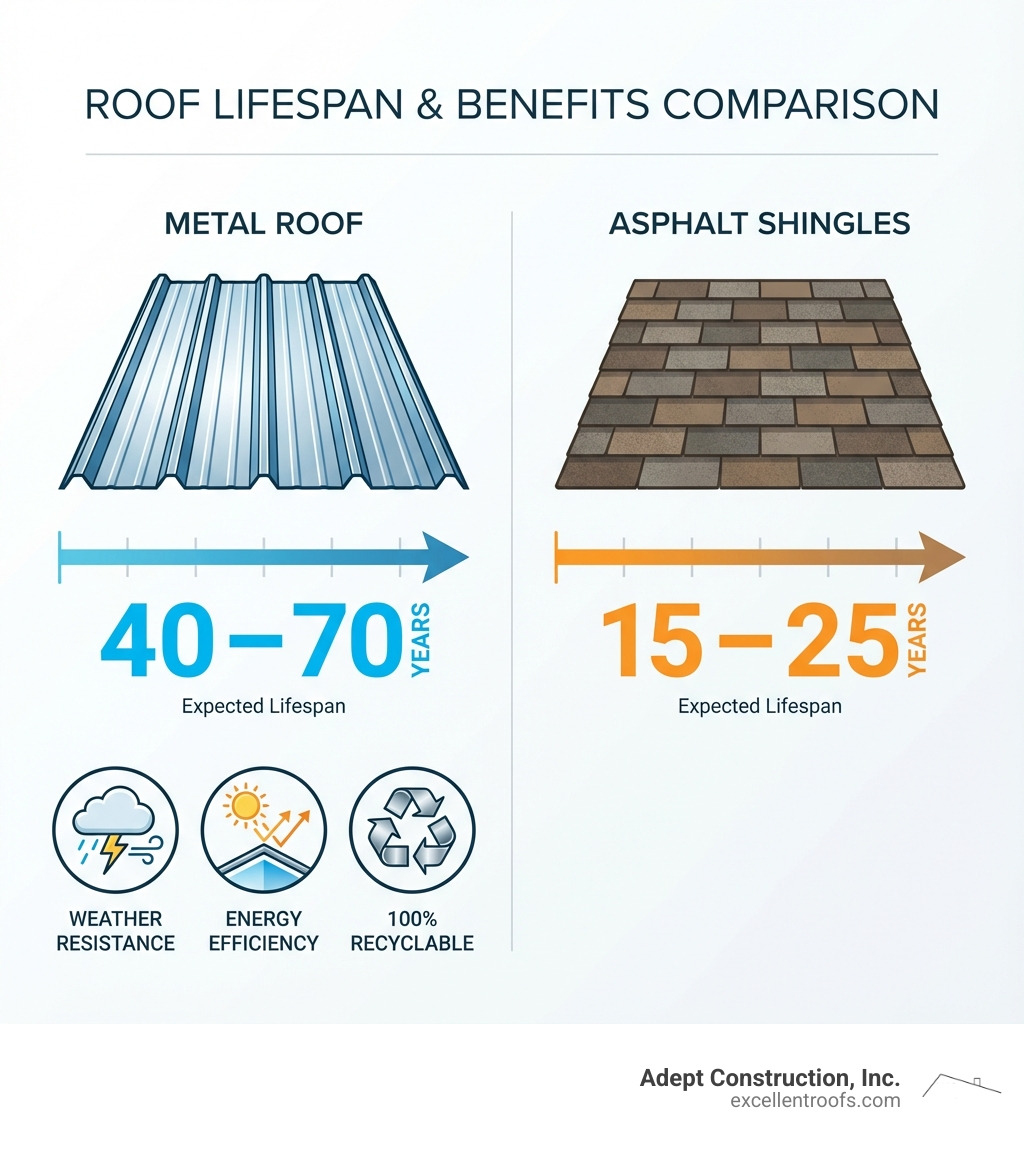 ROOF LIFESPAN & BENEFITS COMPARISON

METAL ROOF

40–70 YEARS

Expected Lifespan

WEATHER RESISTANCE

ENERGY EFFICIENCY

100% RECYCLABLE

ASPHALT SHINGLES

15–25 YEARS

Expected Lifespan

Adept Construction, Inc.
excellentroofs.com