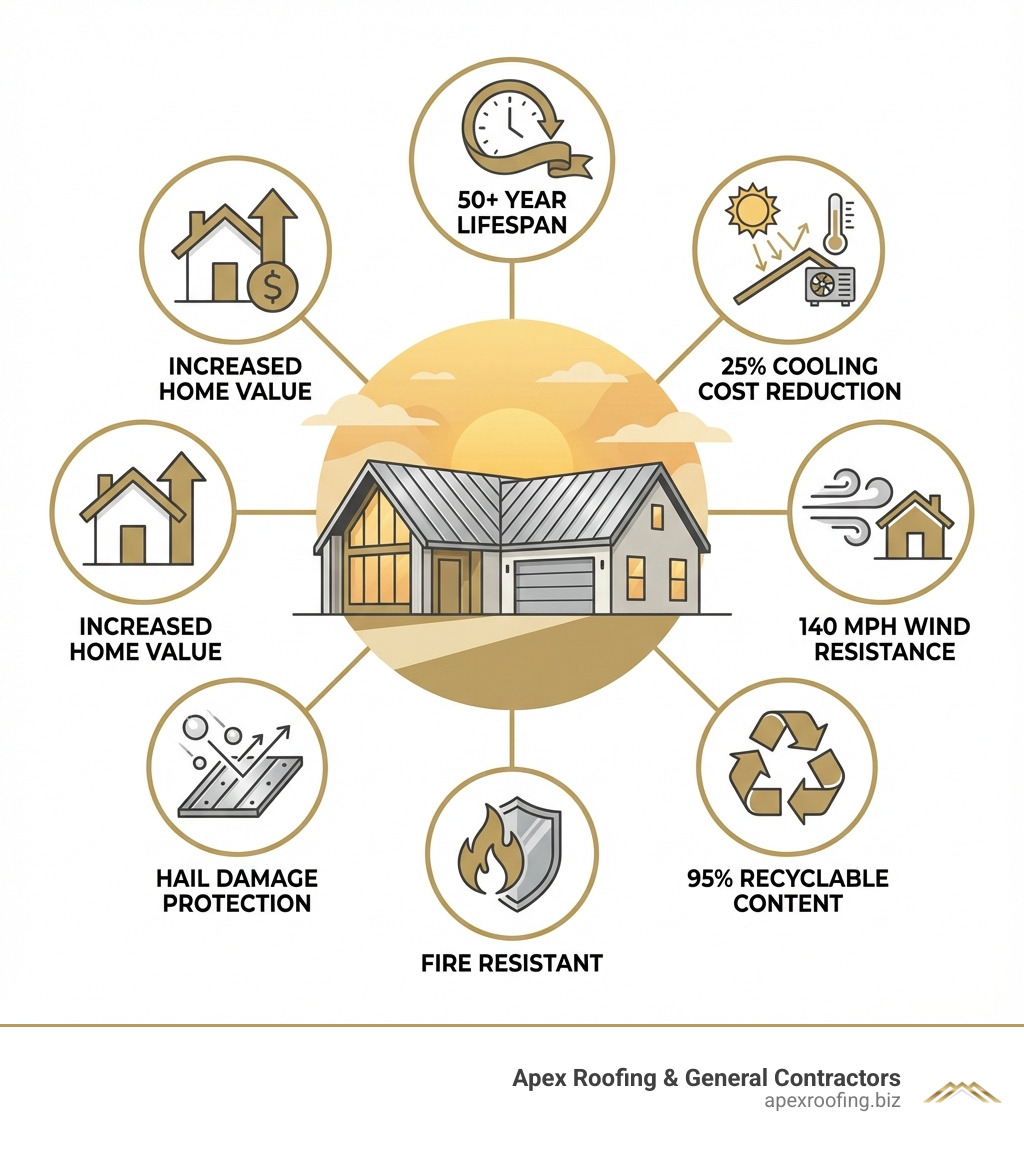 50+ YEAR LIFESPAN

INCREASED HOME VALUE

25% COOLING COST REDUCTION

INCREASED HOME VALUE

140 MPH WIND RESISTANCE

HAIL DAMAGE PROTECTION

95% RECYCLABLE CONTENT

FIRE RESISTANT

Apex Roofing & General Contractors
apexroofing.biz