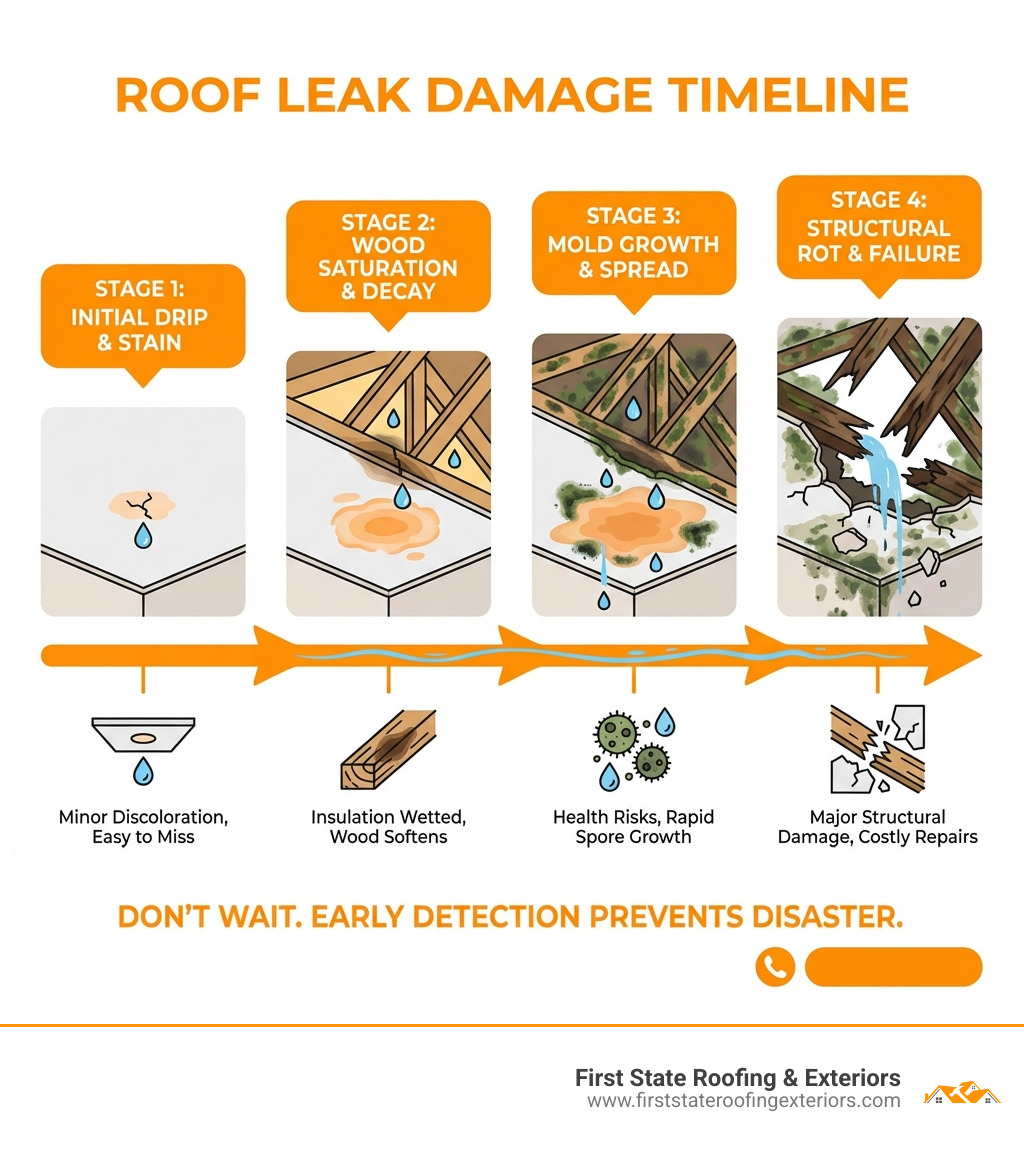 ROOF LEAK DAMAGE TIMELINE

STAGE 1: INITIAL DRIP & STAIN

STAGE 2: WOOD SATURATION & DECAY

STAGE 3: MOLD GROWTH & SPREAD

STAGE 4: STRUCTURAL ROT & FAILURE

Minor Discoloration, Easy to Miss

Insulation Wetted, Wood Softens

Health Risks, Rapid Spore Growth

Major Structural Damage, Costly Repairs

DON'T WAIT. EARLY DETECTION PREVENTS DISASTER.

First State Roofing & Exteriors
www.firststateroofingexteriors.com