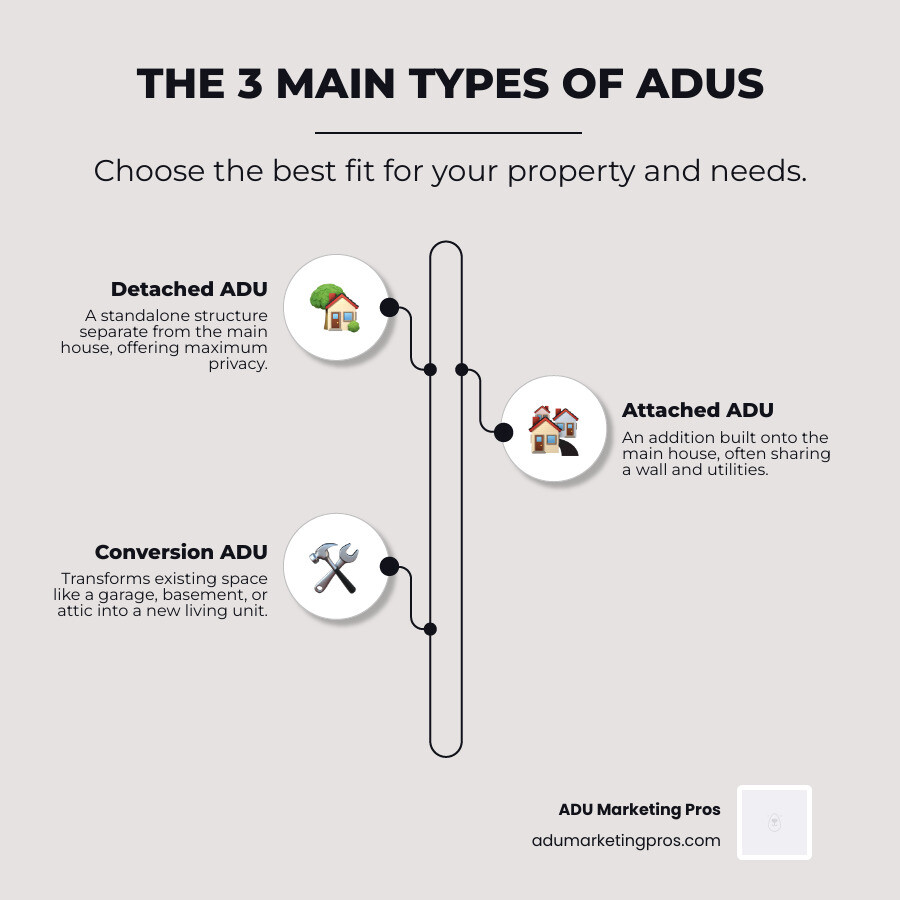 THE 3 MAIN TYPES OF ADUS

Choose the best fit for your property and needs.

Detached ADU
A standalone structure separate from the main house, offering maximum privacy.

Attached ADU
An addition built onto the main house, often sharing a wall and utilities.

Conversion ADU
Transforms existing space like a garage, basement, or attic into a new living unit.

ADU Marketing Pros
adumarketingpros.com