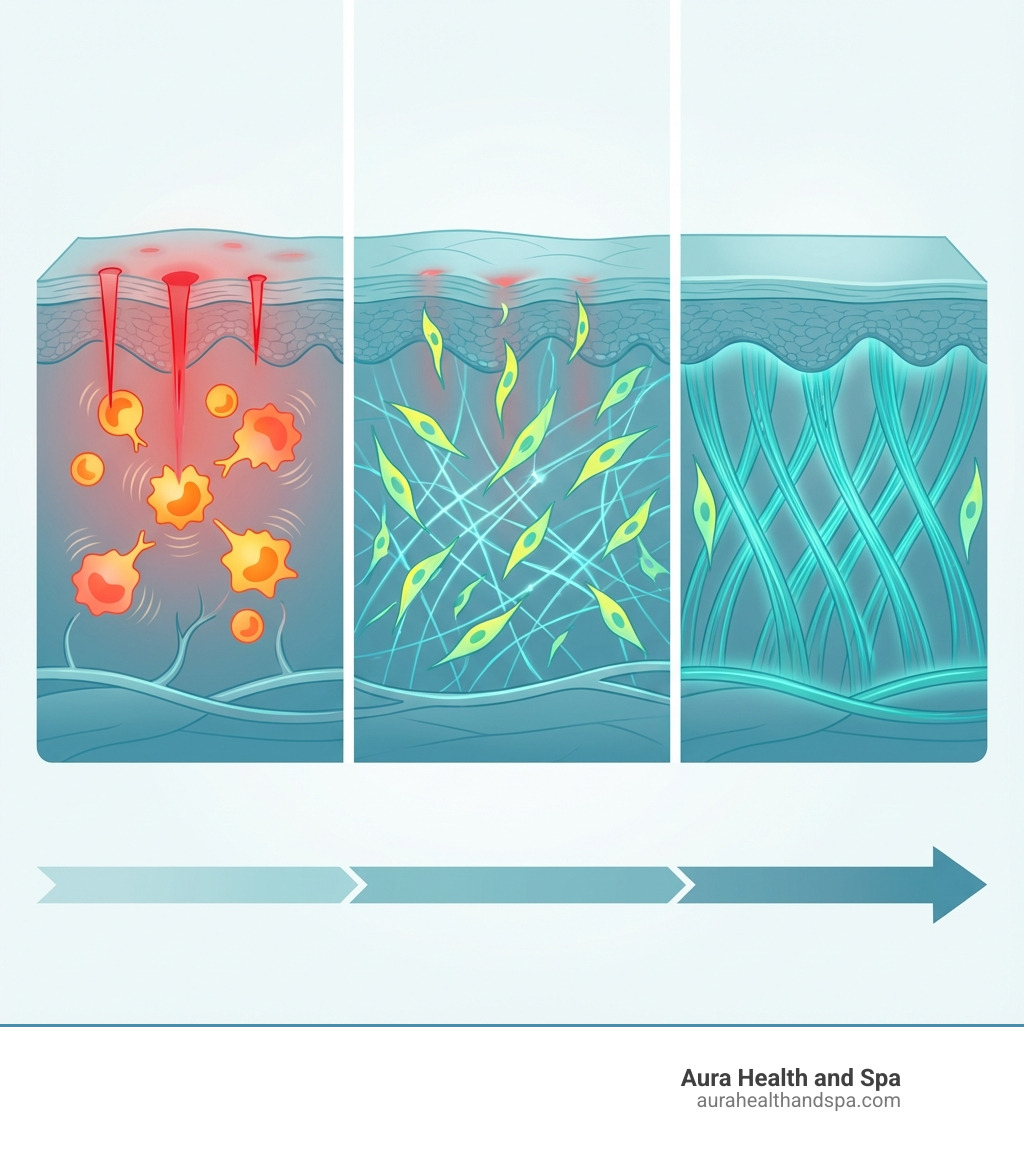 Aura Health and Spa
aurahealthandspa.com