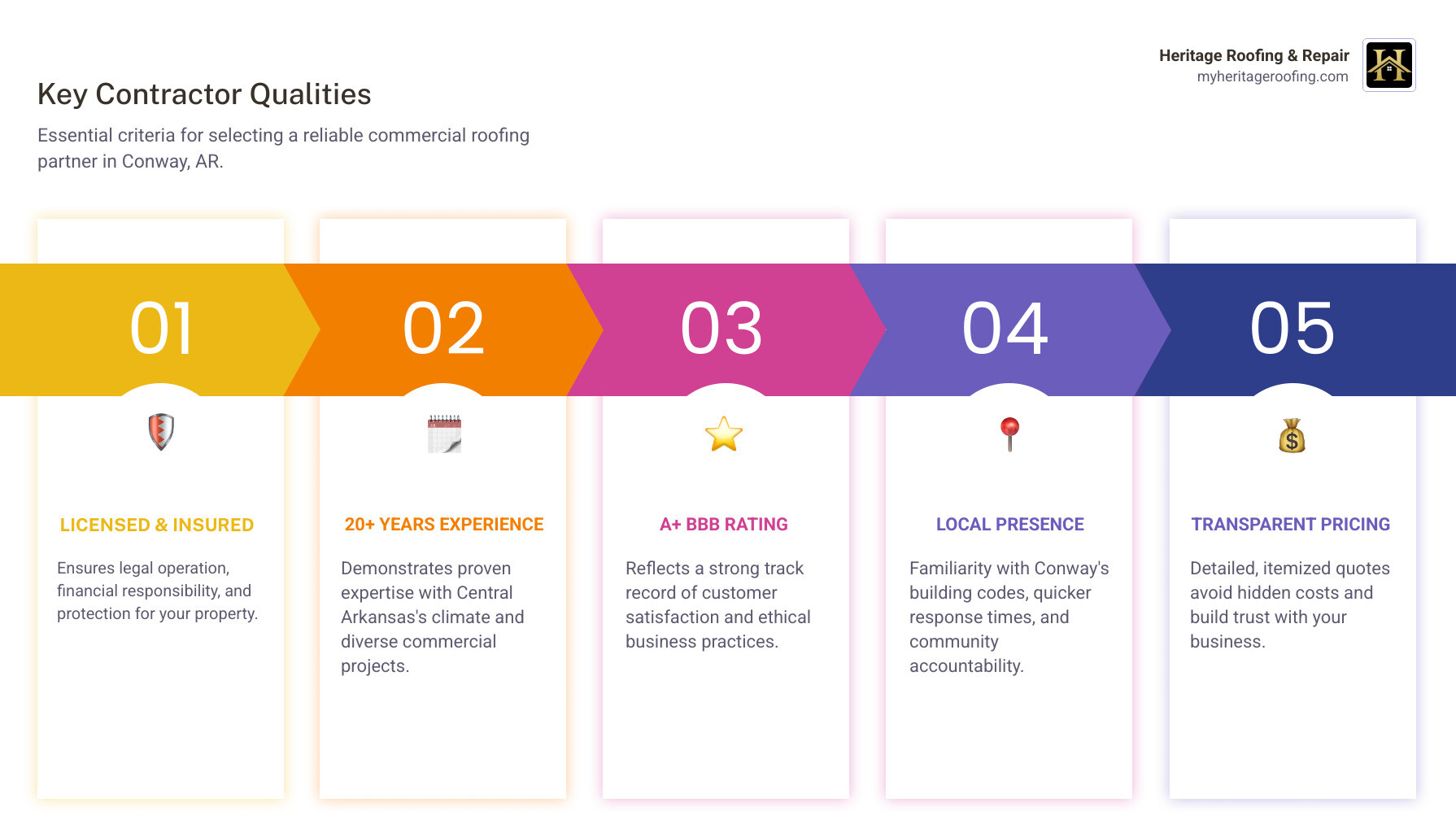 Heritage Roofing & Repair
myheritageroofing.com

Key Contractor Qualities

Essential criteria for selecting a reliable commercial roofing partner in Conway, AR.

01

LICENSED & INSURED

Ensures legal operation, financial responsibility, and protection for your property.

02

20+ YEARS EXPERIENCE

Demonstrates proven expertise with Central Arkansas's climate and diverse commercial projects.

03

A+ BBB RATING

Reflects a strong track record of customer satisfaction and ethical business practices.

04

LOCAL PRESENCE

Familiarity with Conway's building codes, quicker response times, and community accountability.

05

TRANSPARENT PRICING

Detailed, itemized quotes avoid hidden costs and build trust with your business.