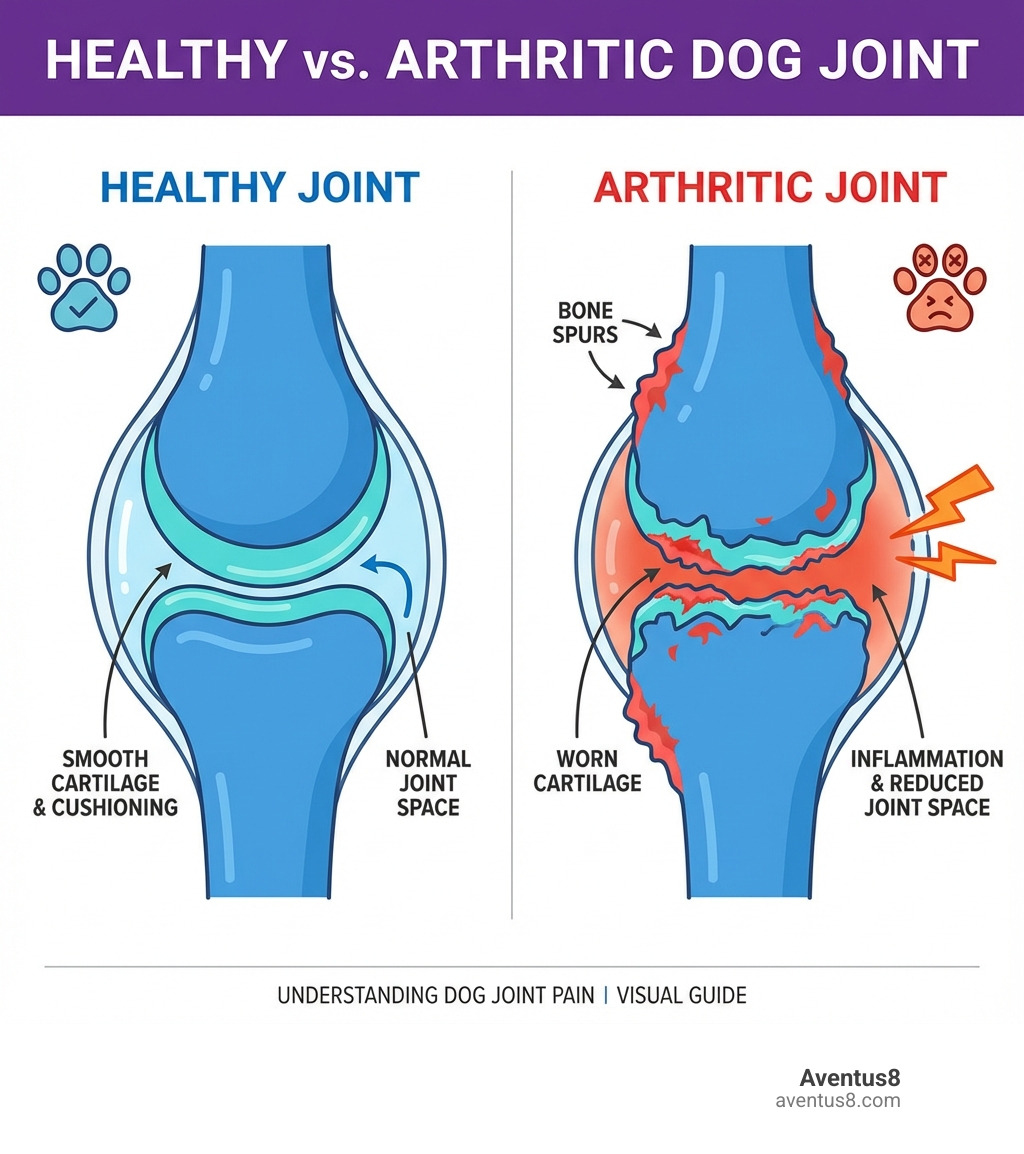 HEALTHY vs. ARTHRITIC DOG JOINT

HEALTHY JOINT

SMOOTH CARTILAGE & CUSHIONING

NORMAL JOINT SPACE

ARTHRITIC JOINT

BONE SPURS

WORN CARTILAGE

INFLAMMATION & REDUCED JOINT SPACE

UNDERSTANDING DOG JOINT PAIN | VISUAL GUIDE

Aventus8
aventus8.com