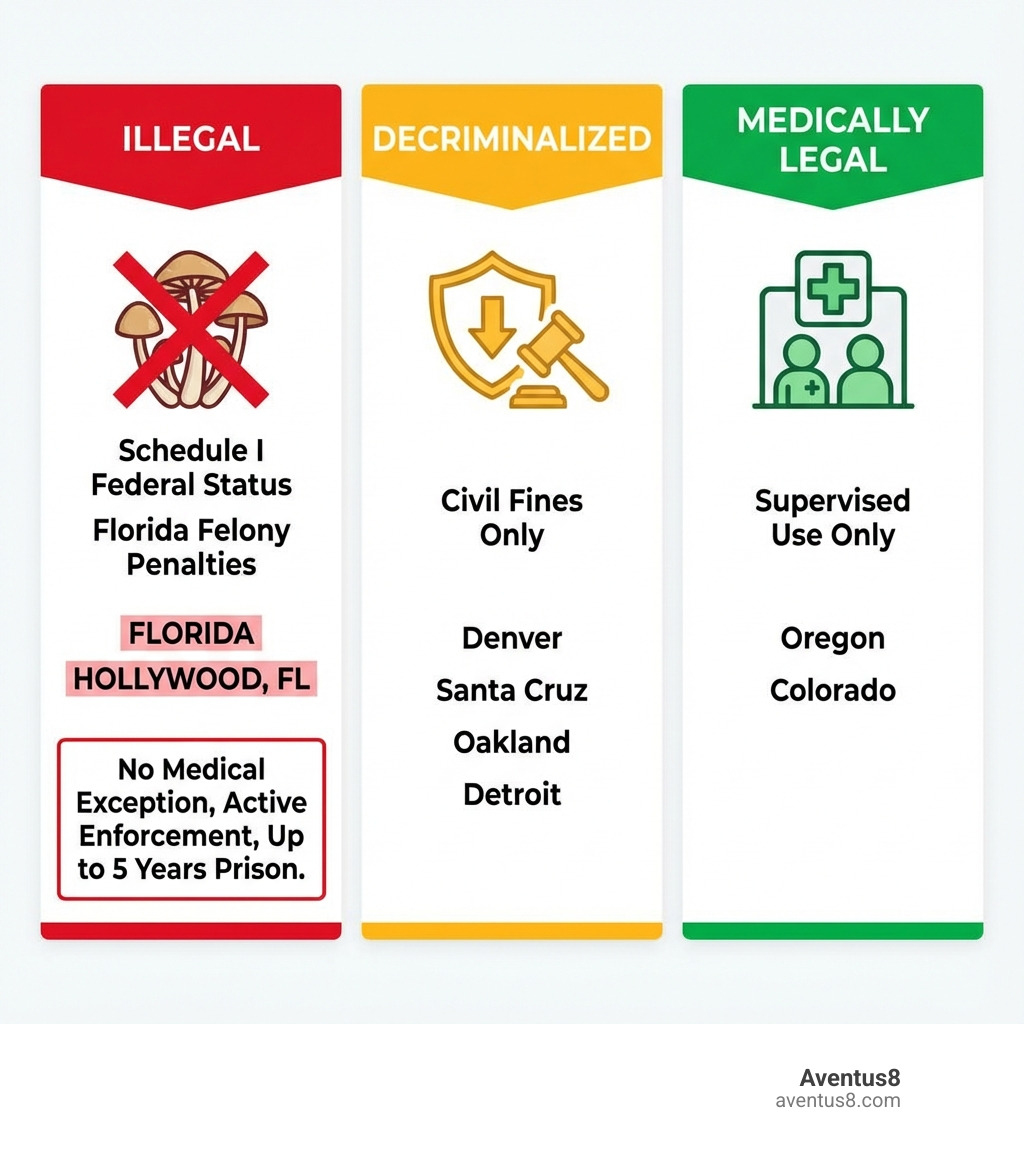 ILLEGAL

Schedule I Federal Status

Florida Felony Penalties

FLORIDA

HOLLYWOOD, FL

No Medical Exception, Active Enforcement, Up to 5 Years Prison.

DECRIMINALIZED

Civil Fines Only

Denver

Santa Cruz

Oakland

Detroit

MEDICALLY LEGAL

Supervised Use Only

Oregon

Colorado

Aventus8
aventus8.com