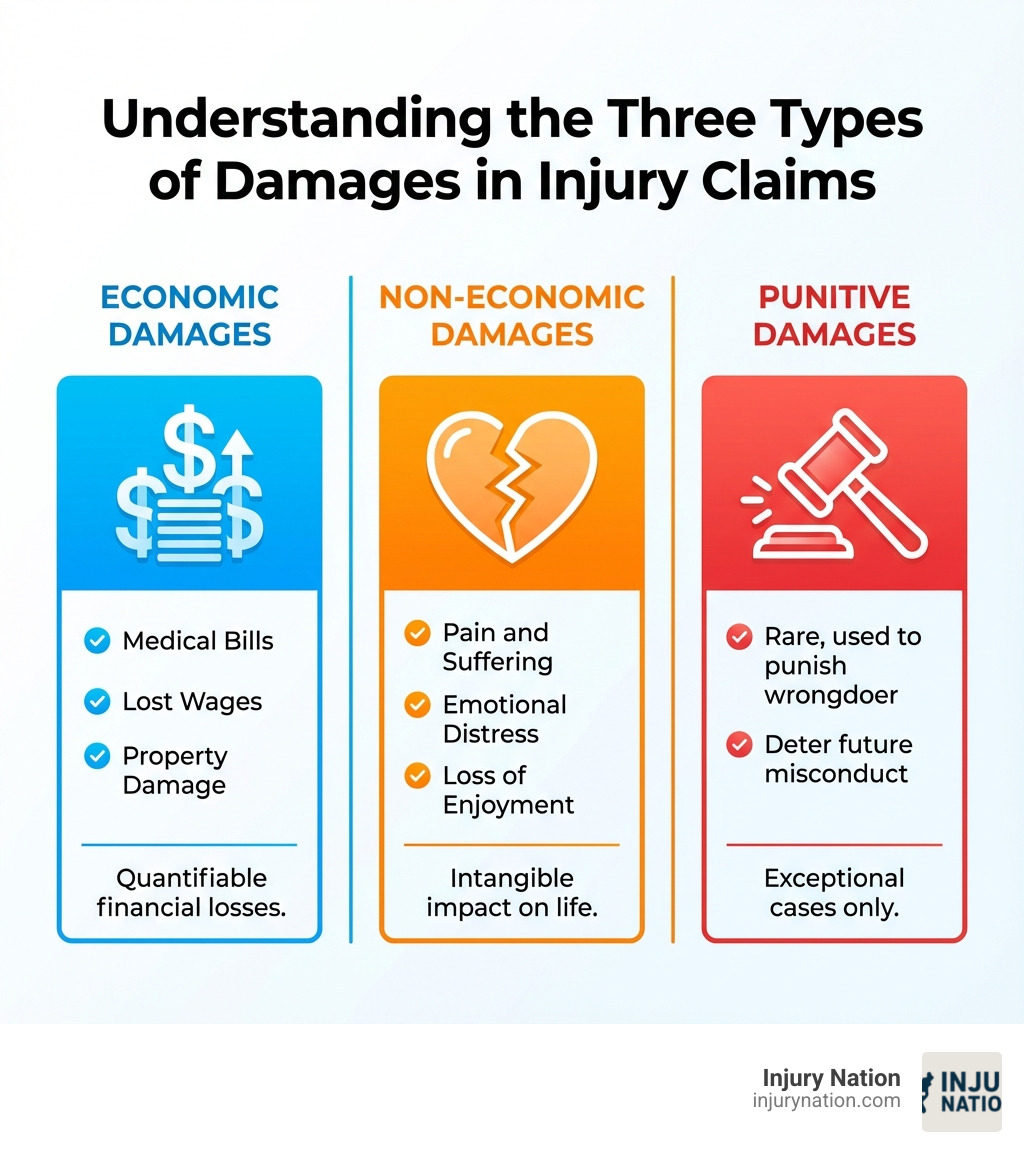 Understanding the Three Types of Damages in Injury Claims

ECONOMIC DAMAGES

Medical Bills

Lost Wages

Property Damage

Quantifiable financial losses.

NON-ECONOMIC DAMAGES

Pain and Suffering

Emotional Distress

Loss of Enjoyment

Intangible impact on life.

PUNITIVE DAMAGES

Rare, used to punish wrongdoer

Deter future misconduct

Exceptional cases only.

Injury Nation
injurynation.com

INJU
NATIO