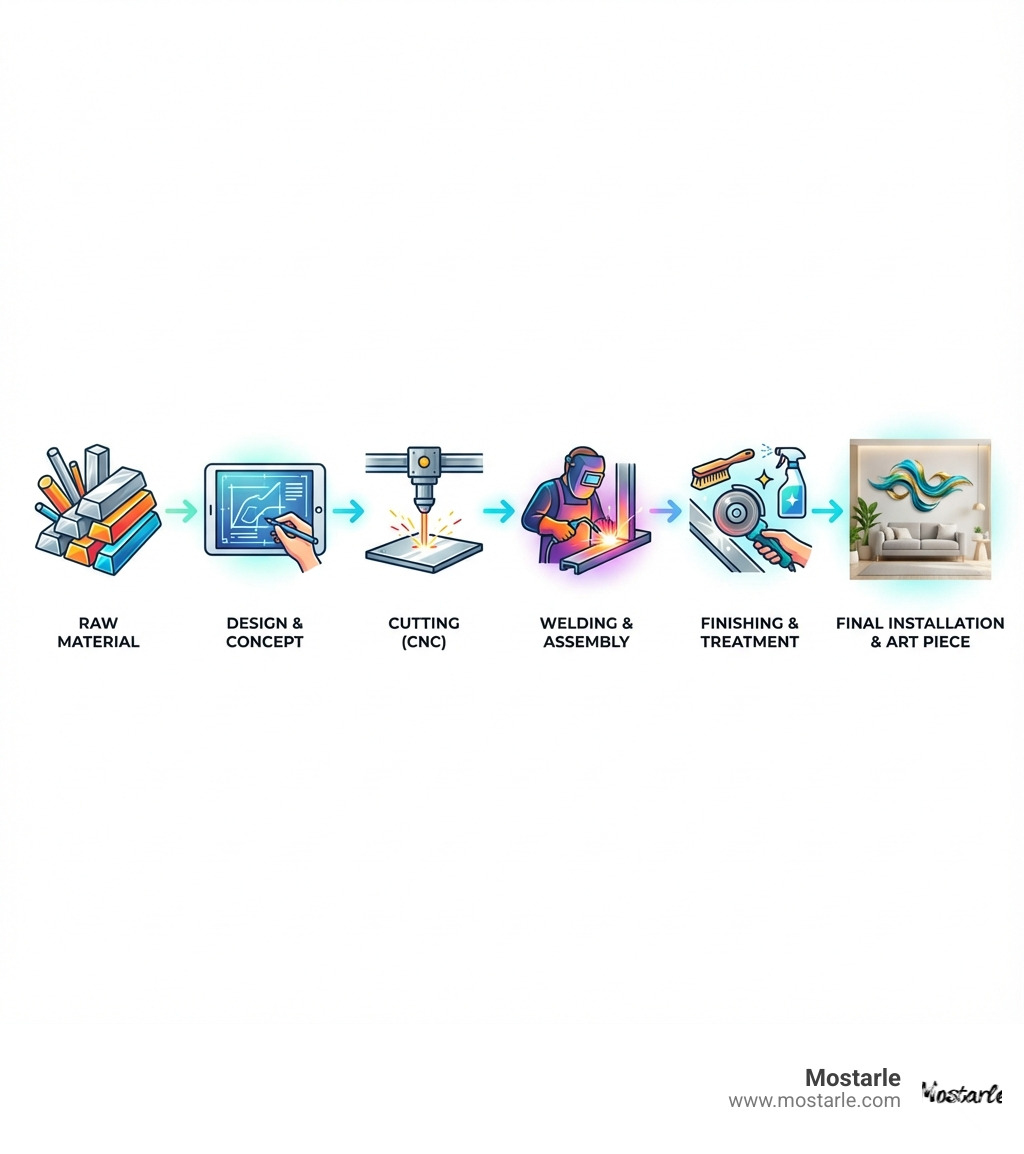 RAW MATERIAL

DESIGN & CONCEPT

CUTTING (CNC)

WELDING & ASSEMBLY

FINISHING & TREATMENT

FINAL INSTALLATION & ART PIECE

Mostarle
www.mostarle.com

Mostarle