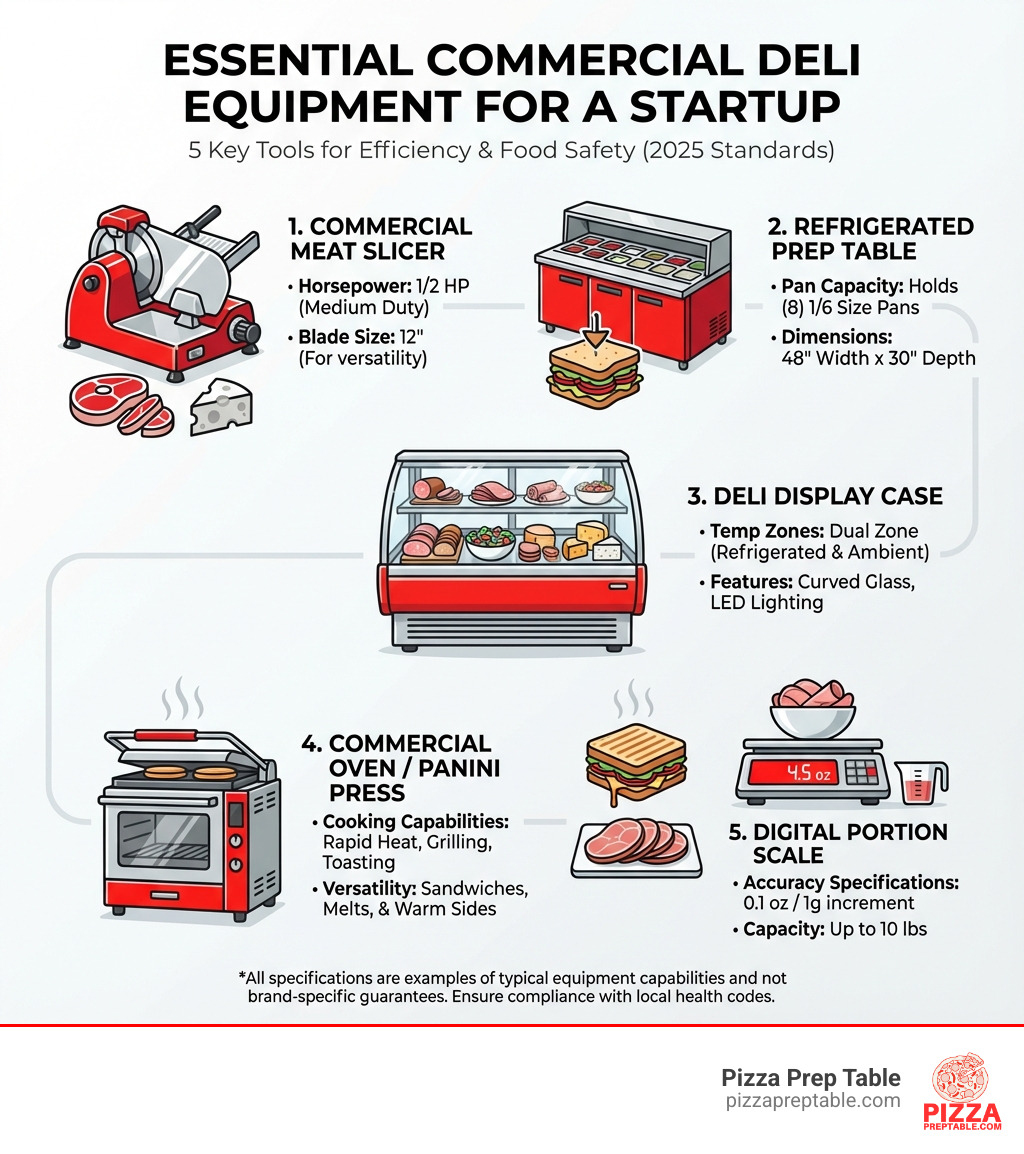 ESSENTIAL COMMERCIAL DELI EQUIPMENT FOR A STARTUP

5 Key Tools for Efficiency & Food Safety (2025 Standards)

1. COMMERCIAL MEAT SLICER

• Horsepower: 1/2 HP (Medium Duty)

• Blade Size: 12" (For versatility)

2. REFRIGERATED PREP TABLE

• Pan Capacity: Holds (8) 1/6 Size Pans

• Dimensions: 48" Width x 30" Depth

3. DELI DISPLAY CASE

• Temp Zones: Dual Zone (Refrigerated & Ambient)

• Features: Curved Glass, LED Lighting

4. COMMERCIAL OVEN / PANINI PRESS

• Cooking Capabilities: Rapid Heat, Grilling, Toasting

• Versatility: Sandwiches, Melts, & Warm Sides

4.5 oz

5. DIGITAL PORTION SCALE

• Accuracy Specifications: 0.1 oz / 1g increment

• Capacity: Up to 10 lbs

*All specifications are examples of typical equipment capabilities and not brand-specific guarantees. Ensure compliance with local health codes.

Pizza Prep Table
pizzapreptable.com

PIZZA
PREPTABLE.COM