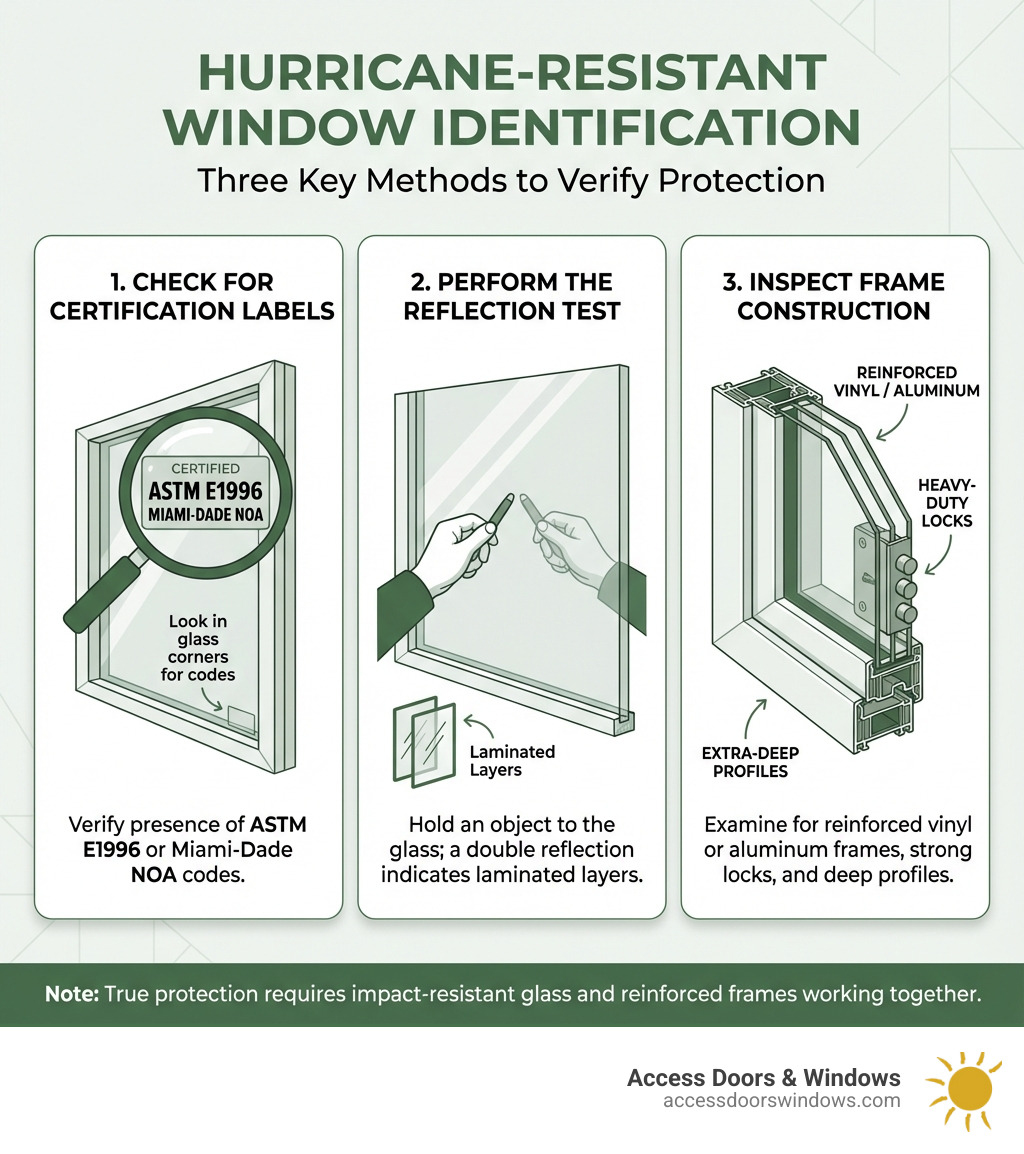 HURRICANE-RESISTANT WINDOW IDENTIFICATION
Three Key Methods to Verify Protection

1. CHECK FOR CERTIFICATION LABELS

CERTIFIED
ASTM E1996
MIAMI-DADE NOA

Look in glass corners for codes

Verify presence of ASTM E1996 or Miami-Dade NOA codes.

2. PERFORM THE REFLECTION TEST

Laminated Layers

Hold an object to the glass; a double reflection indicates laminated layers.

3. INSPECT FRAME CONSTRUCTION

REINFORCED VINYL / ALUMINUM

HEAVY-DUTY LOCKS

EXTRA-DEEP PROFILES

Examine for reinforced vinyl or aluminum frames, strong locks, and deep profiles.

Note: True protection requires impact-resistant glass and reinforced frames working together.

Access Doors & Windows
accessdoorswindows.com