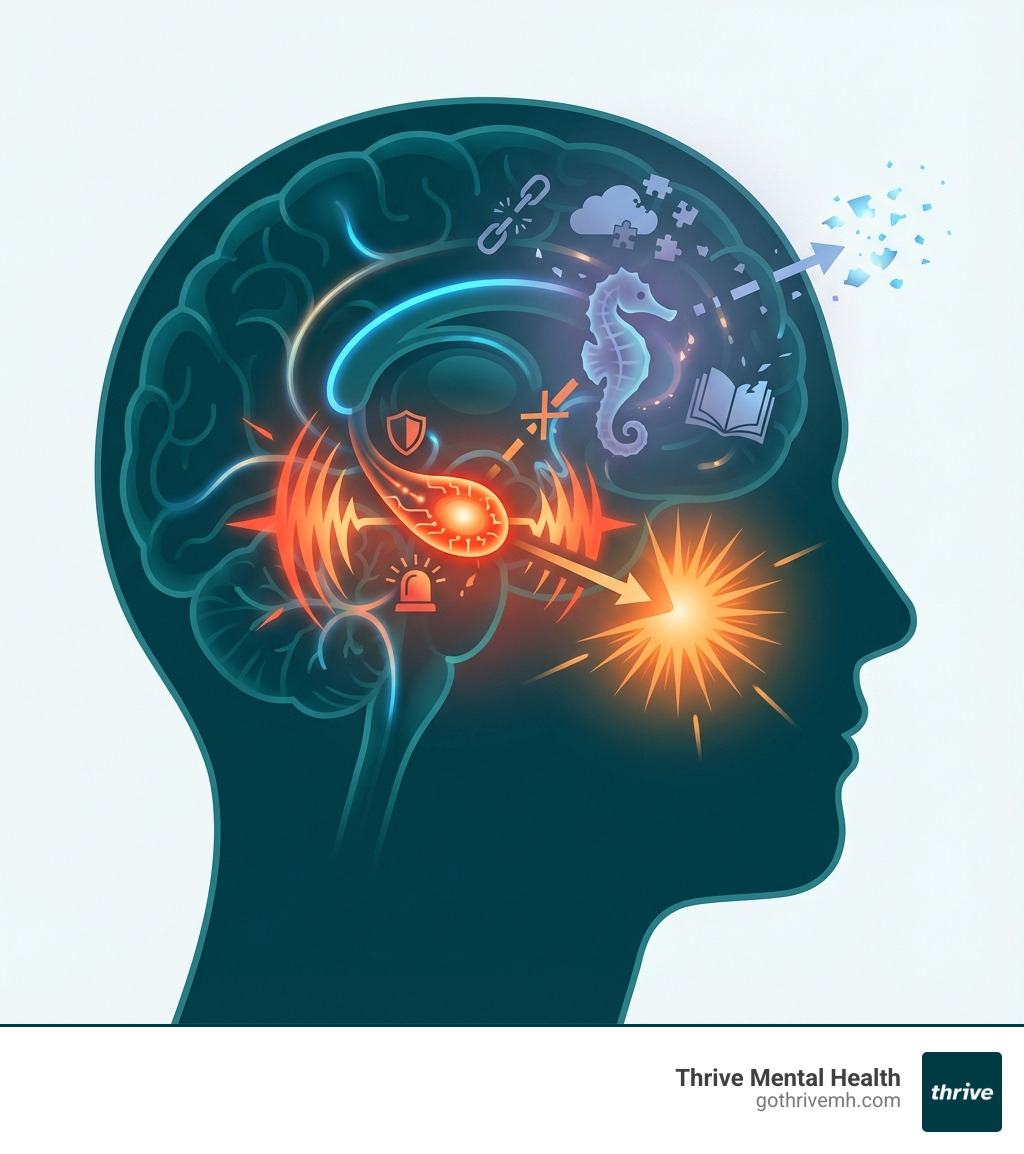 Thrive Mental Health
gothrivemh.com
thrive