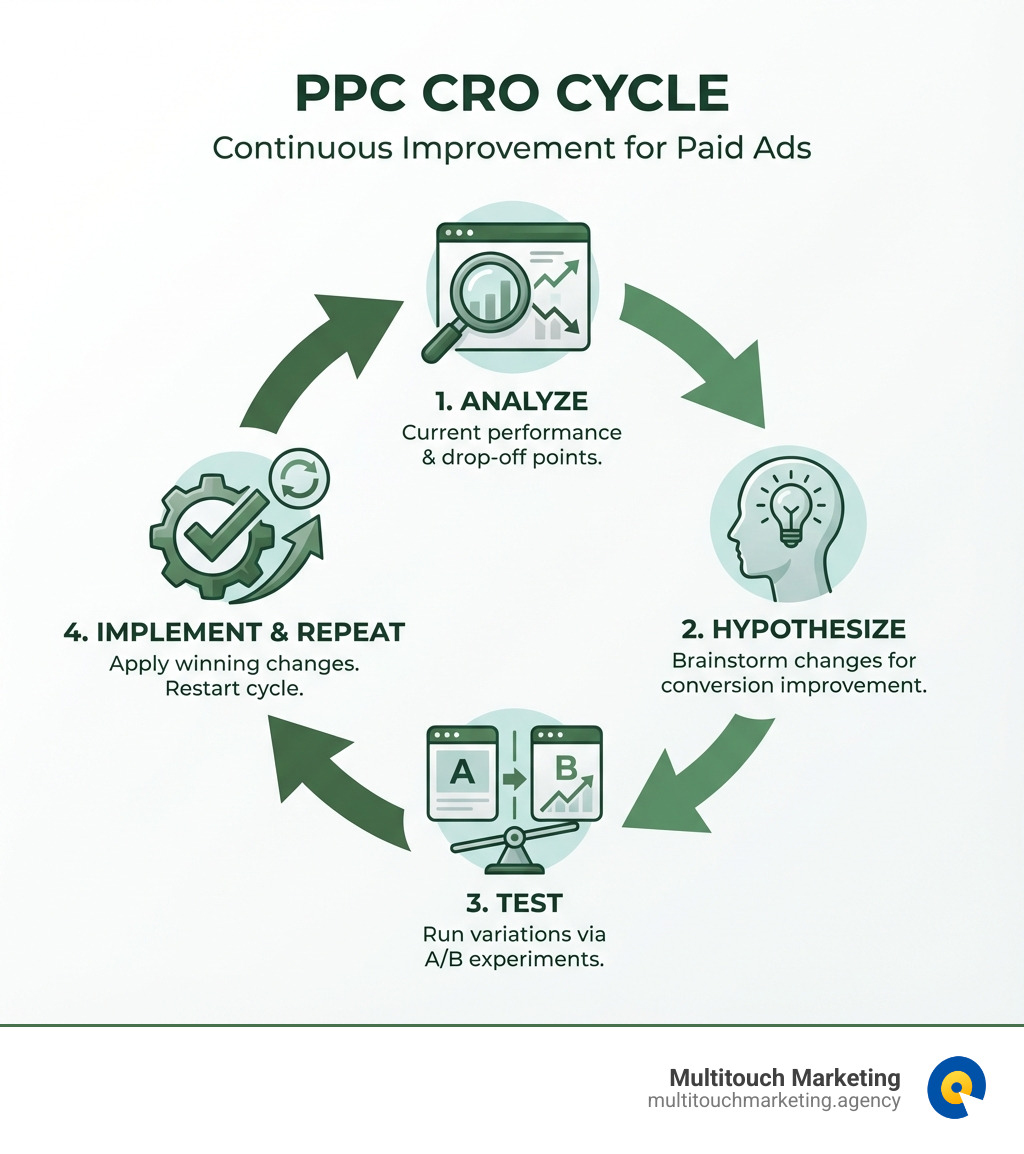 PPC CRO CYCLE
Continuous Improvement for Paid Ads

1. ANALYZE
Current performance & drop-off points.

2. HYPOTHESIZE
Brainstorm changes for conversion improvement.

A

B

3. TEST
Run variations via A/B experiments.

4. IMPLEMENT & REPEAT
Apply winning changes. Restart cycle.

Multitouch Marketing
multitouchmarketing.agency