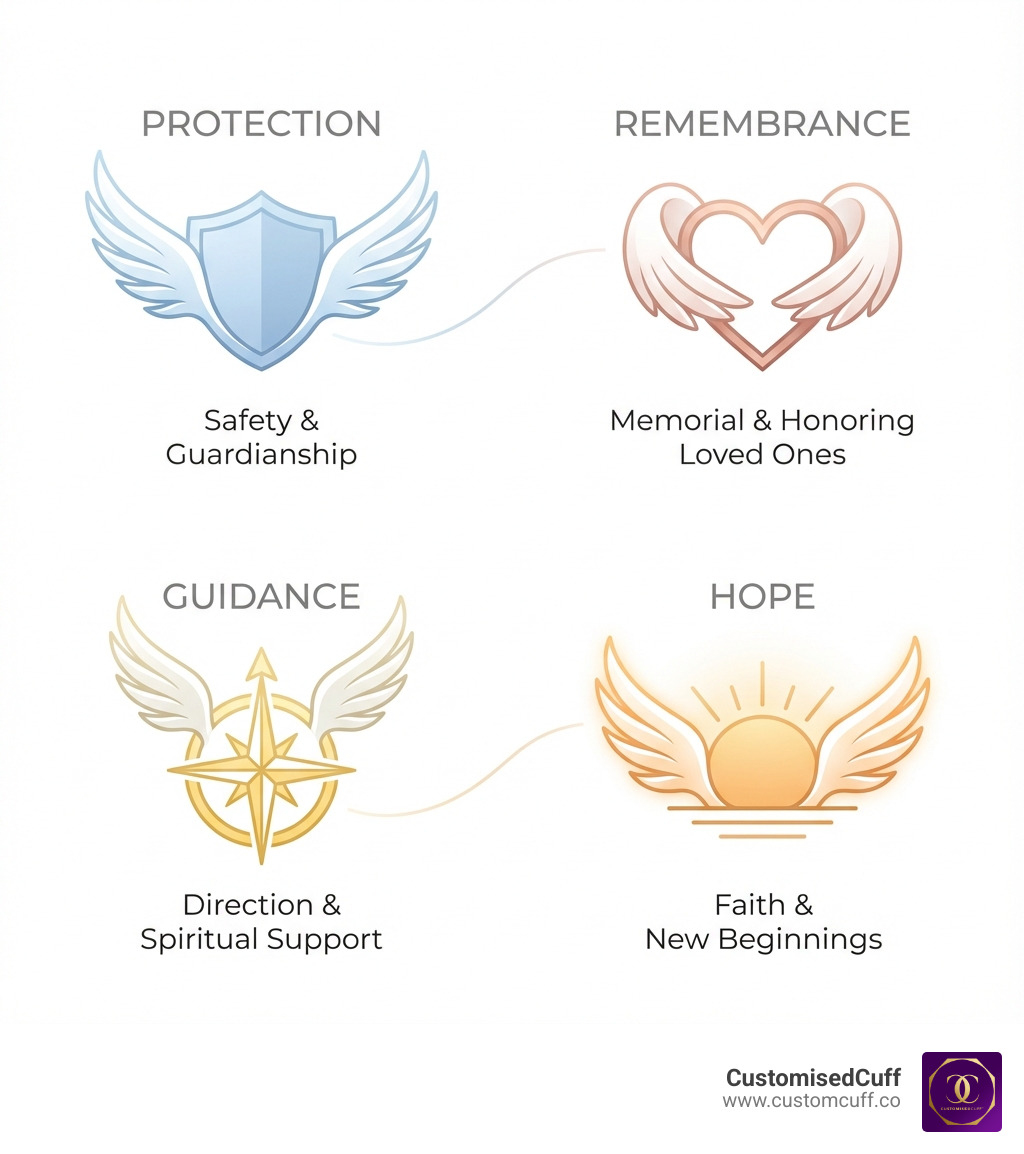 PROTECTION

Safety & Guardianship

REMEMBRANCE

Memorial & Honoring Loved Ones

GUIDANCE

Direction & Spiritual Support

HOPE

Faith & New Beginnings

CustomisedCuff
www.customcuff.co

CUSTOMISEDCUFF