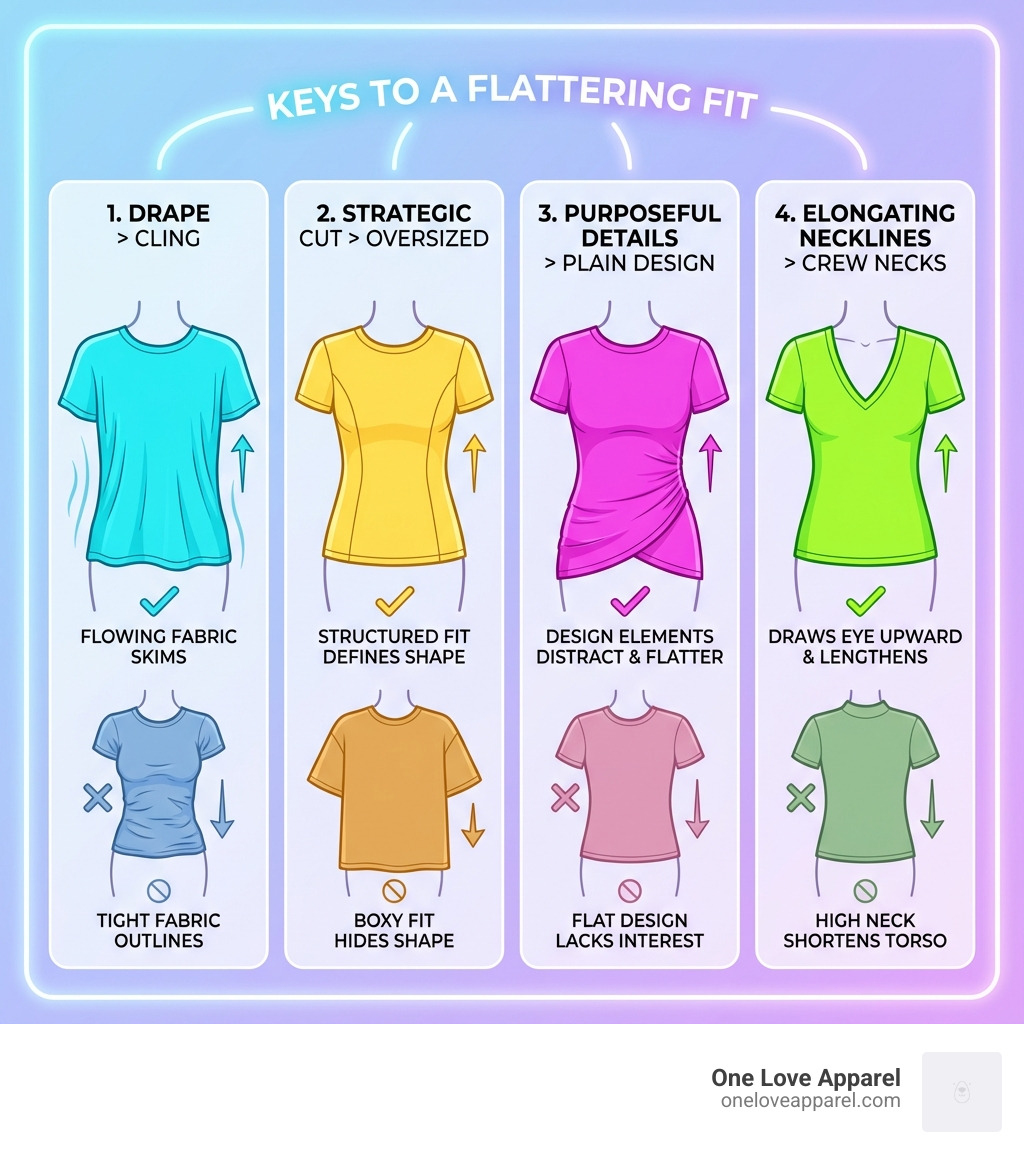 KEYS TO A FLATTERING FIT

1. DRAPE
> CLING

FLOWING FABRIC SKIMS

TIGHT FABRIC OUTLINES

2. STRATEGIC CUT > OVERSIZED

STRUCTURED FIT DEFINES SHAPE

BOXY FIT HIDES SHAPE

3. PURPOSEFUL DETAILS
> PLAIN DESIGN

DESIGN ELEMENTS DISTRACT & FLATTER

FLAT DESIGN LACKS INTEREST

4. ELONGATING NECKLINES
> CREW NECKS

DRAWS EYE UPWARD & LENGTHENS

HIGH NECK SHORTENS TORSO

One Love Apparel
oneloveapparel.com