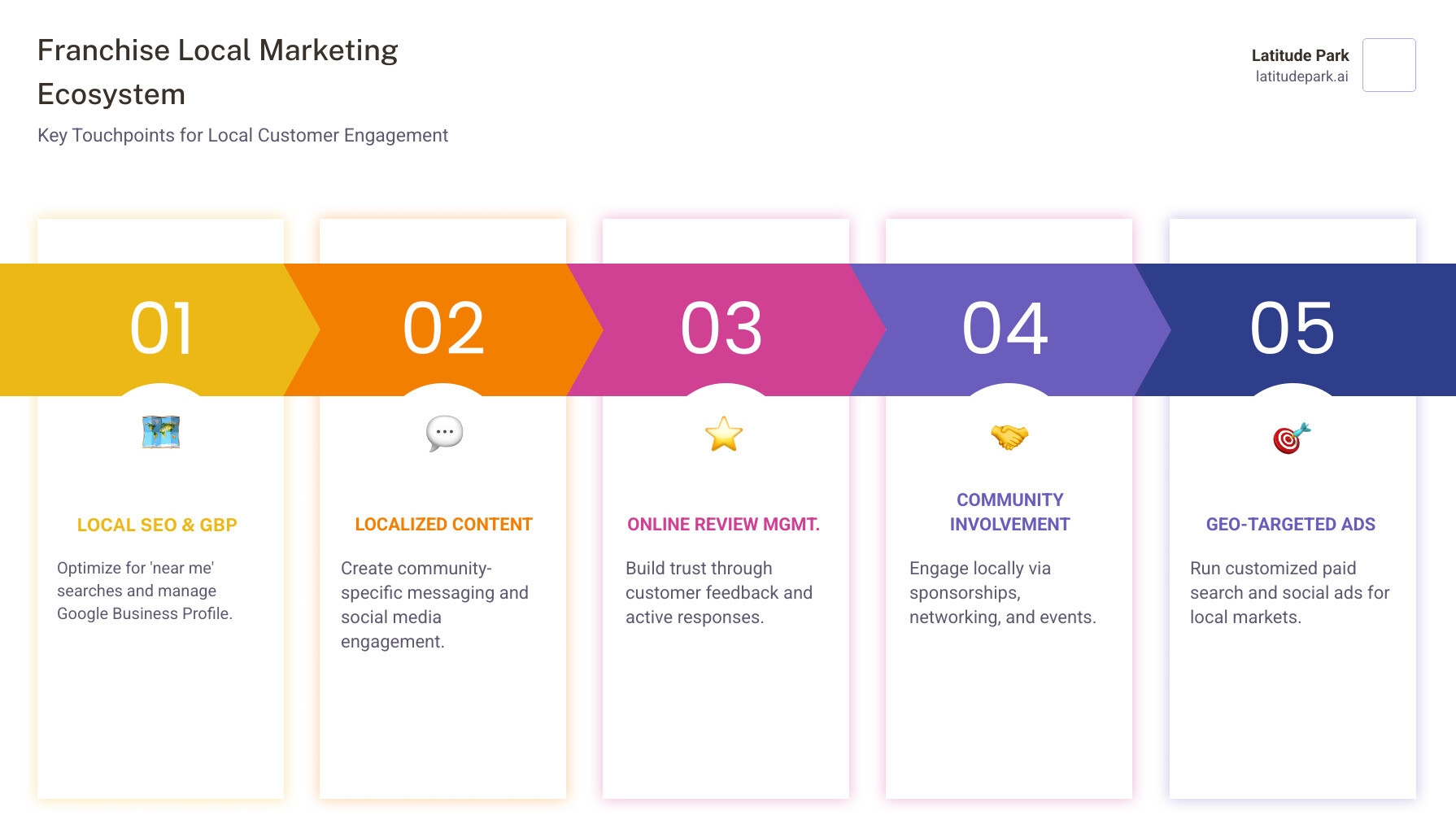 Franchise Local Marketing Ecosystem

Key Touchpoints for Local Customer Engagement

Latitude Park
latitudepark.ai

01

LOCAL SEO & GBP

Optimize for 'near me' searches and manage Google Business Profile.

02

LOCALIZED CONTENT

Create community-specific messaging and social media engagement.

03

ONLINE REVIEW MGMT.

Build trust through customer feedback and active responses.

04

COMMUNITY INVOLVEMENT

Engage locally via sponsorships, networking, and events.

05

GEO-TARGETED ADS

Run customized paid search and social ads for local markets.