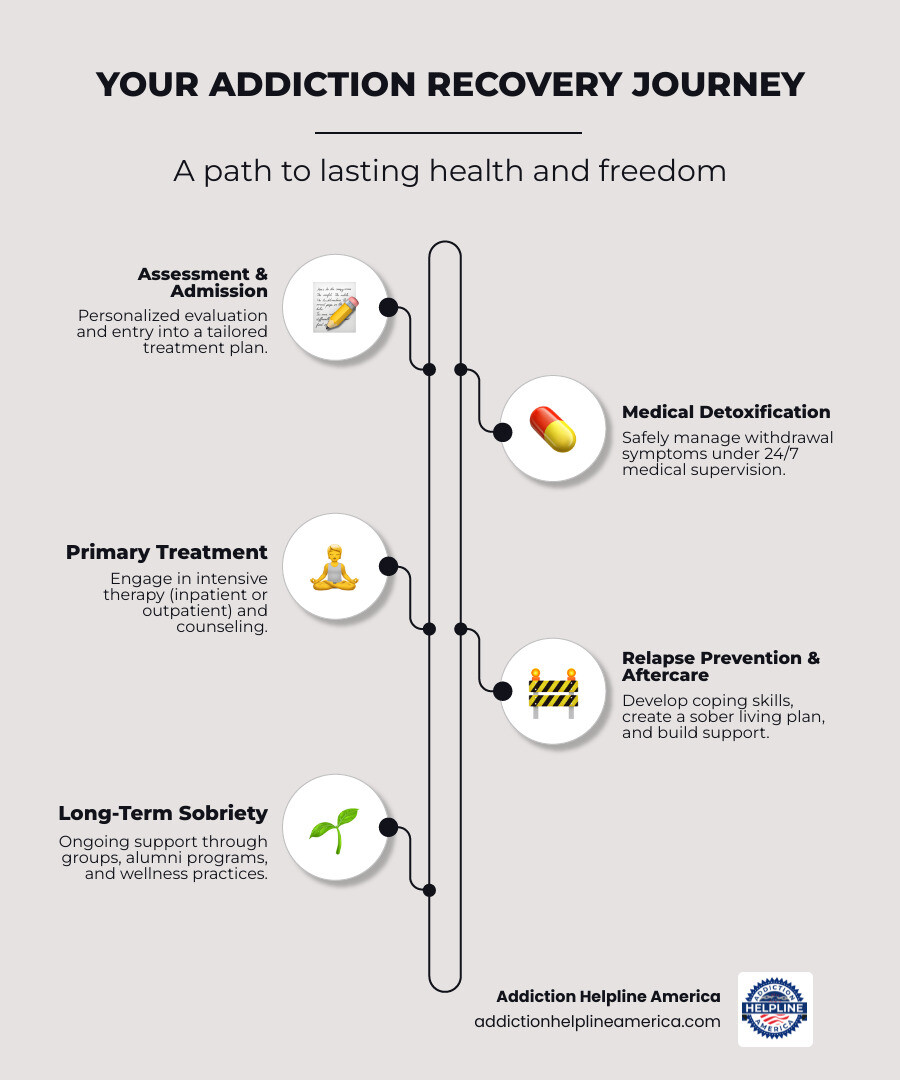 YOUR ADDICTION RECOVERY JOURNEY

A path to lasting health and freedom

Assessment & Admission

Personalized evaluation and entry into a tailored treatment plan.

Medical Detoxification

Safely manage withdrawal symptoms under 24/7 medical supervision.

Primary Treatment

Engage in intensive therapy (inpatient or outpatient) and counseling.

Relapse Prevention & Aftercare

Develop coping skills, create a sober living plan, and build support.

Long-Term Sobriety

Ongoing support through groups, alumni programs, and wellness practices.

Addiction Helpline America
addictionhelplineamerica.com

ADDICTION HELPLINE AMERICA