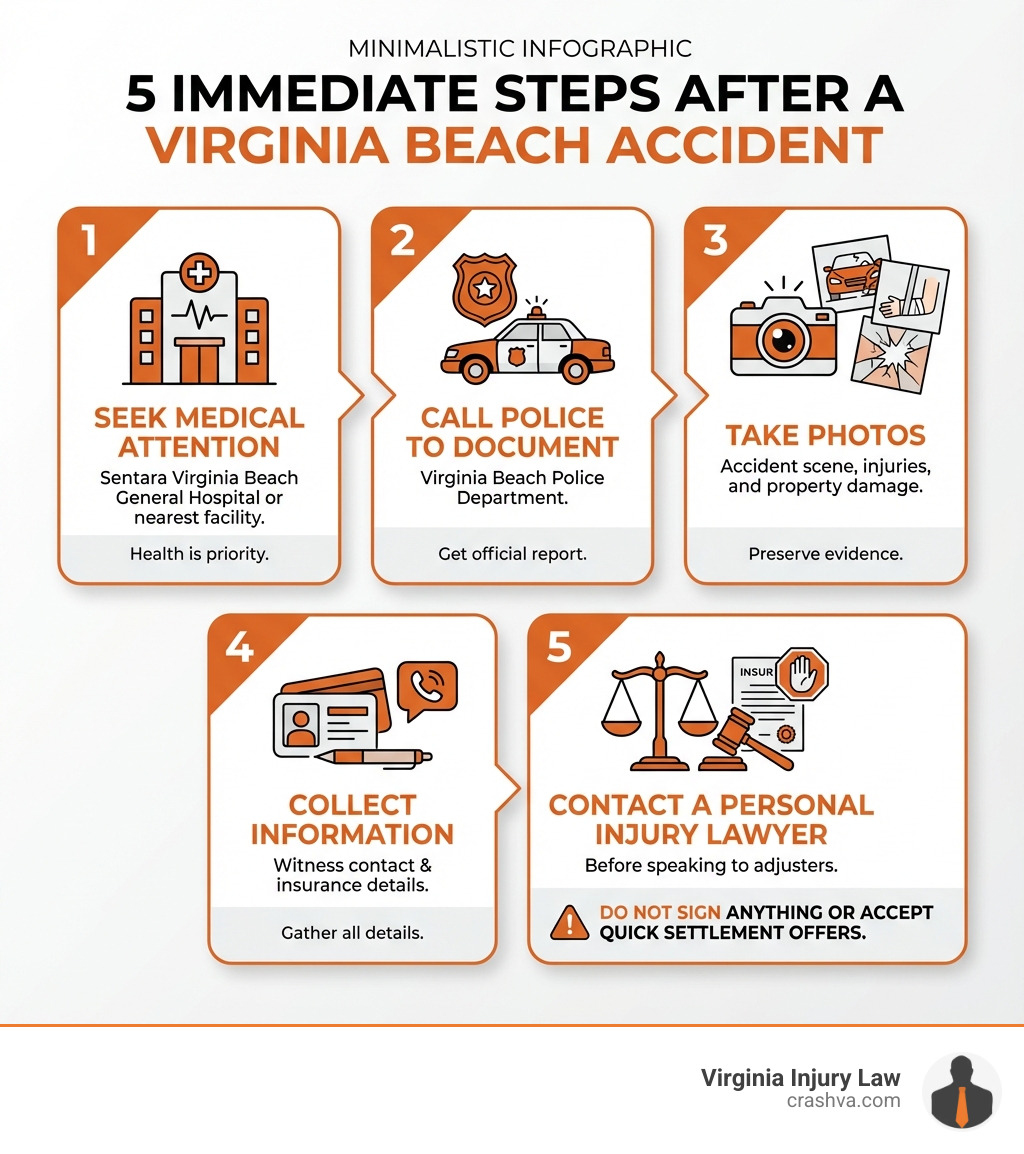 MINIMALISTIC INFOGRAPHIC
5 IMMEDIATE STEPS AFTER A VIRGINIA BEACH ACCIDENT

1
SEEK MEDICAL ATTENTION
Sentara Virginia Beach General Hospital or nearest facility.
Health is priority.

2
CALL POLICE TO DOCUMENT
Virginia Beach Police Department.
Get official report.

3
TAKE PHOTOS
Accident scene, injuries, and property damage.
Preserve evidence.

4
COLLECT INFORMATION
Witness contact & insurance details.
Gather all details.

5
INSUR
CONTACT A PERSONAL INJURY LAWYER
Before speaking to adjusters.
DO NOT SIGN ANYTHING OR ACCEPT QUICK SETTLEMENT OFFERS.

Virginia Injury Law
crashva.com