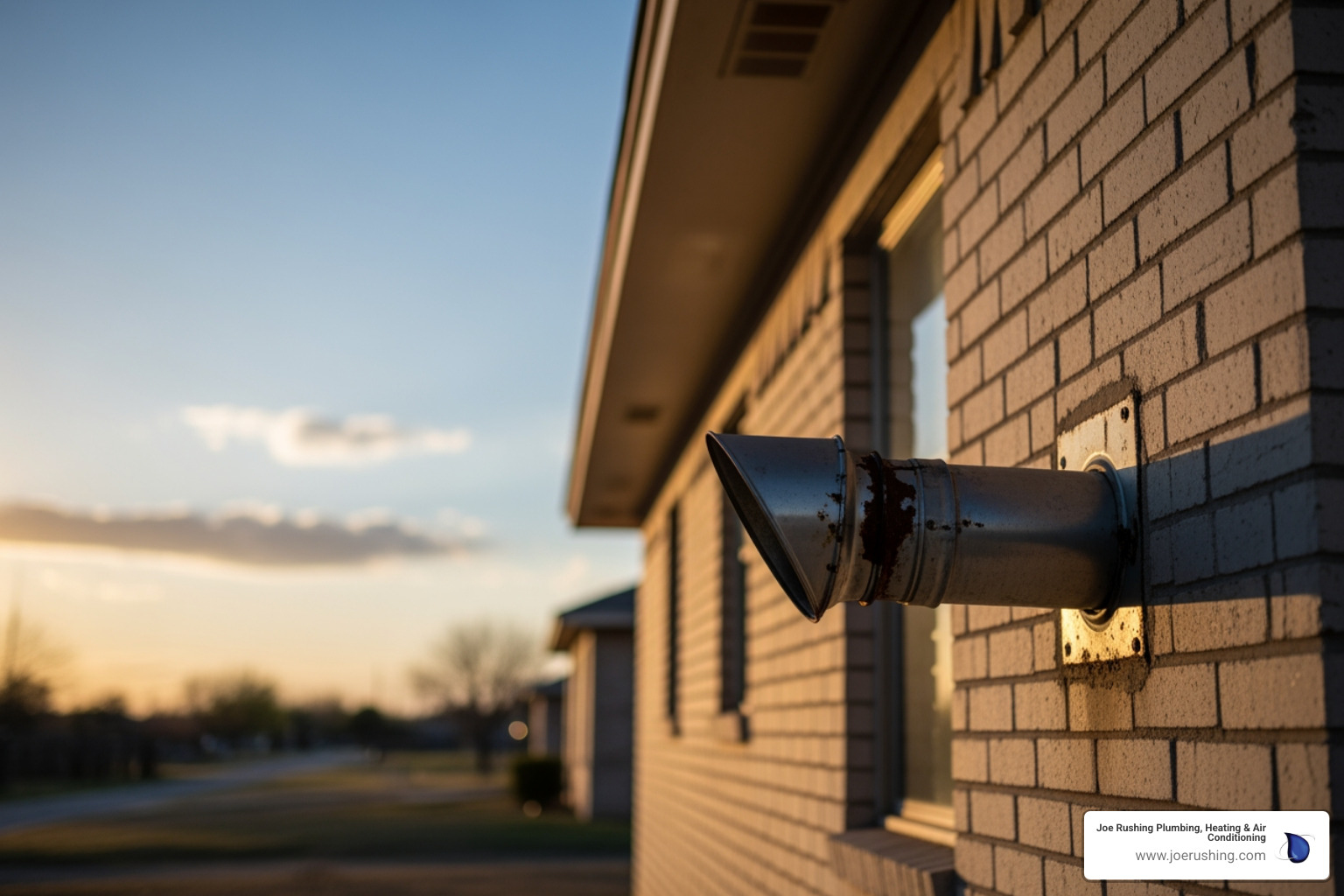 Joe Rushing Plumbing, Heating & Air Conditioning
www.joerushing.com