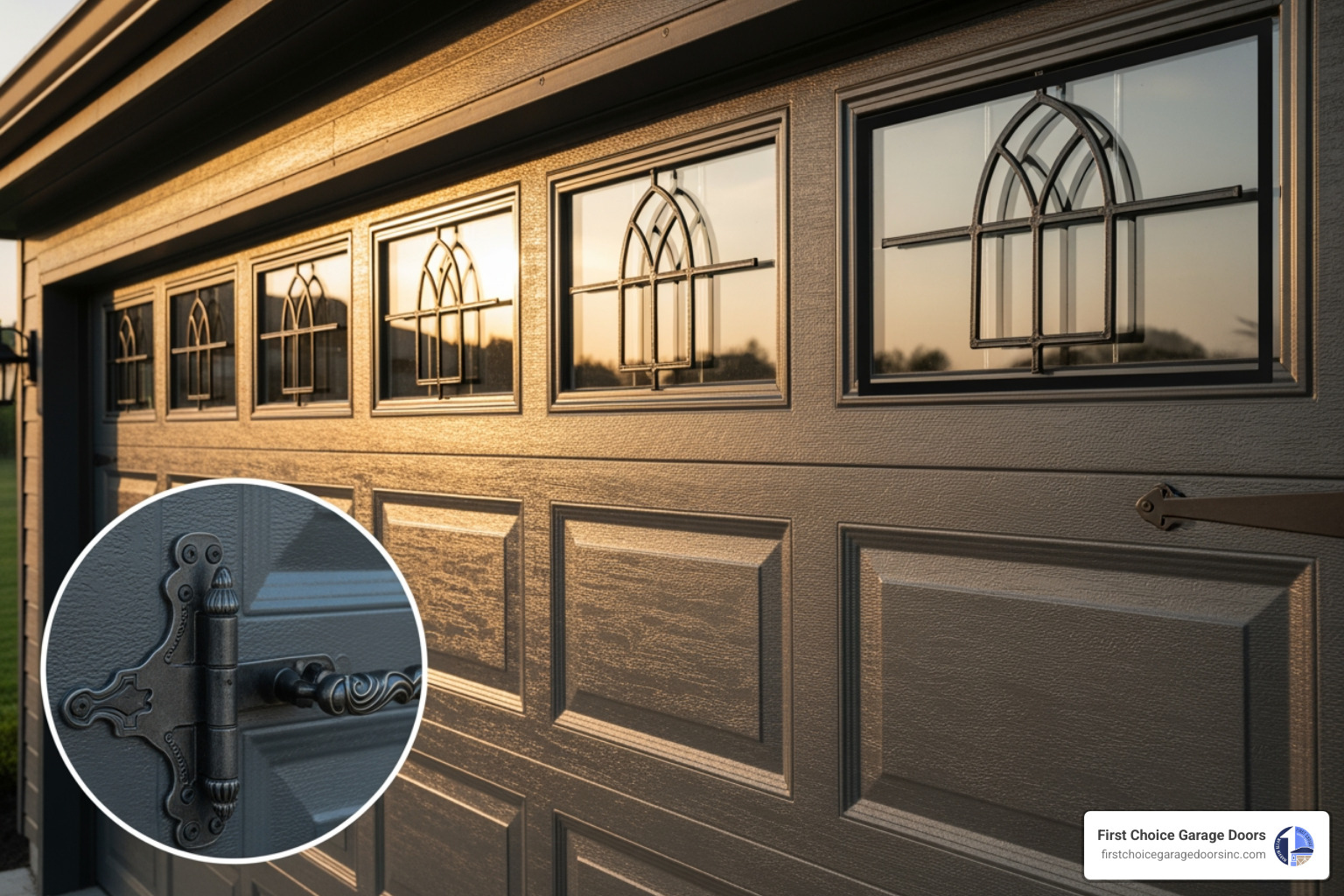 First Choice Garage Doors
firstchoicegaragedoorsinc.com