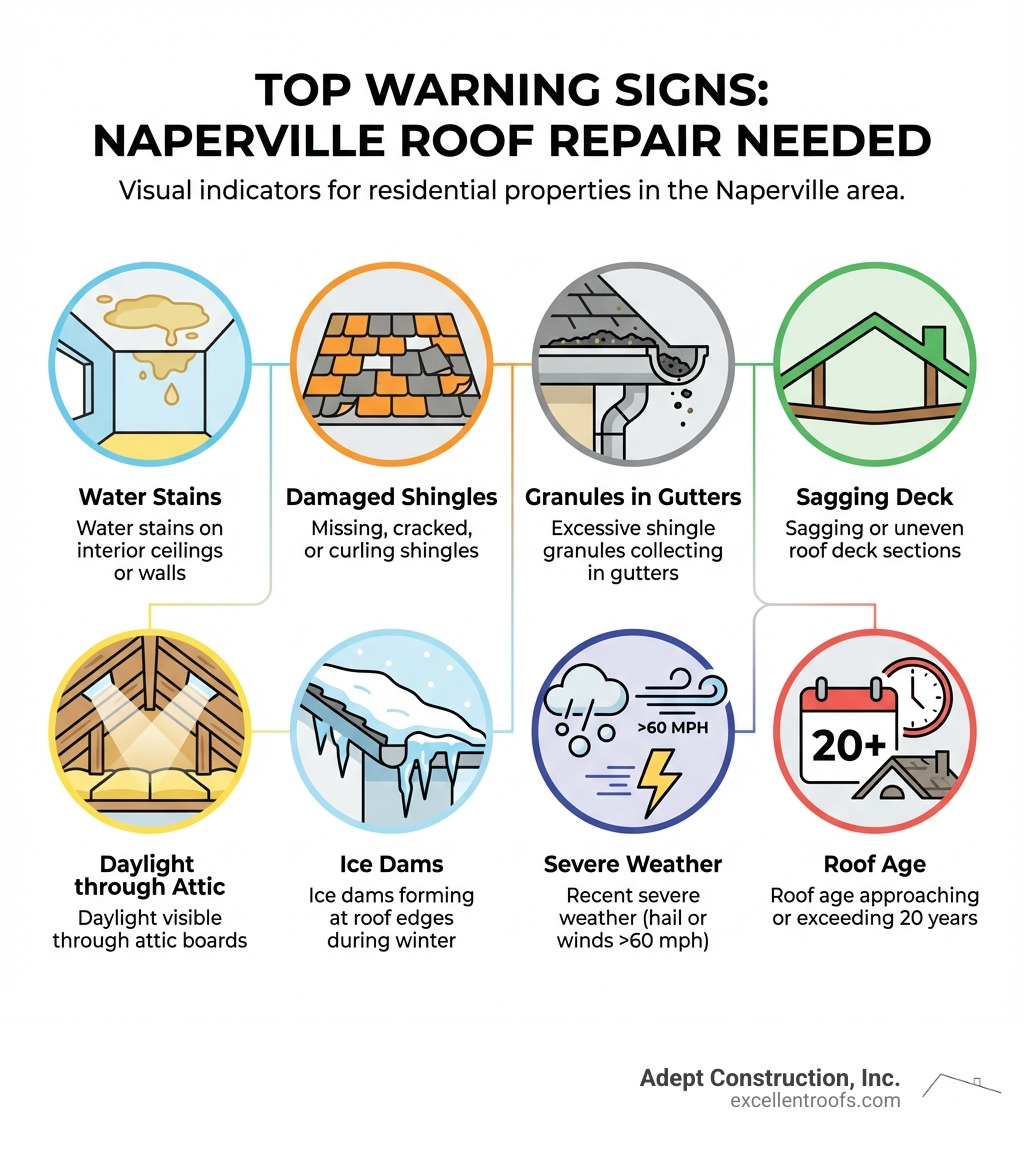 TOP WARNING SIGNS: NAPERVILLE ROOF REPAIR NEEDED

Visual indicators for residential properties in the Naperville area.

Water Stains
Water stains on interior ceilings or walls

Damaged Shingles
Missing, cracked, or curling shingles

Granules in Gutters
Excessive shingle granules collecting in gutters

Sagging Deck
Sagging or uneven roof deck sections

Daylight through Attic
Daylight visible through attic boards

Ice Dams
Ice dams forming at roof edges during winter

>60 MPH

Severe Weather
Recent severe weather (hail or winds >60 mph)

20+

Roof Age
Roof age approaching or exceeding 20 years

Adept Construction, Inc.
excellentroofs.com