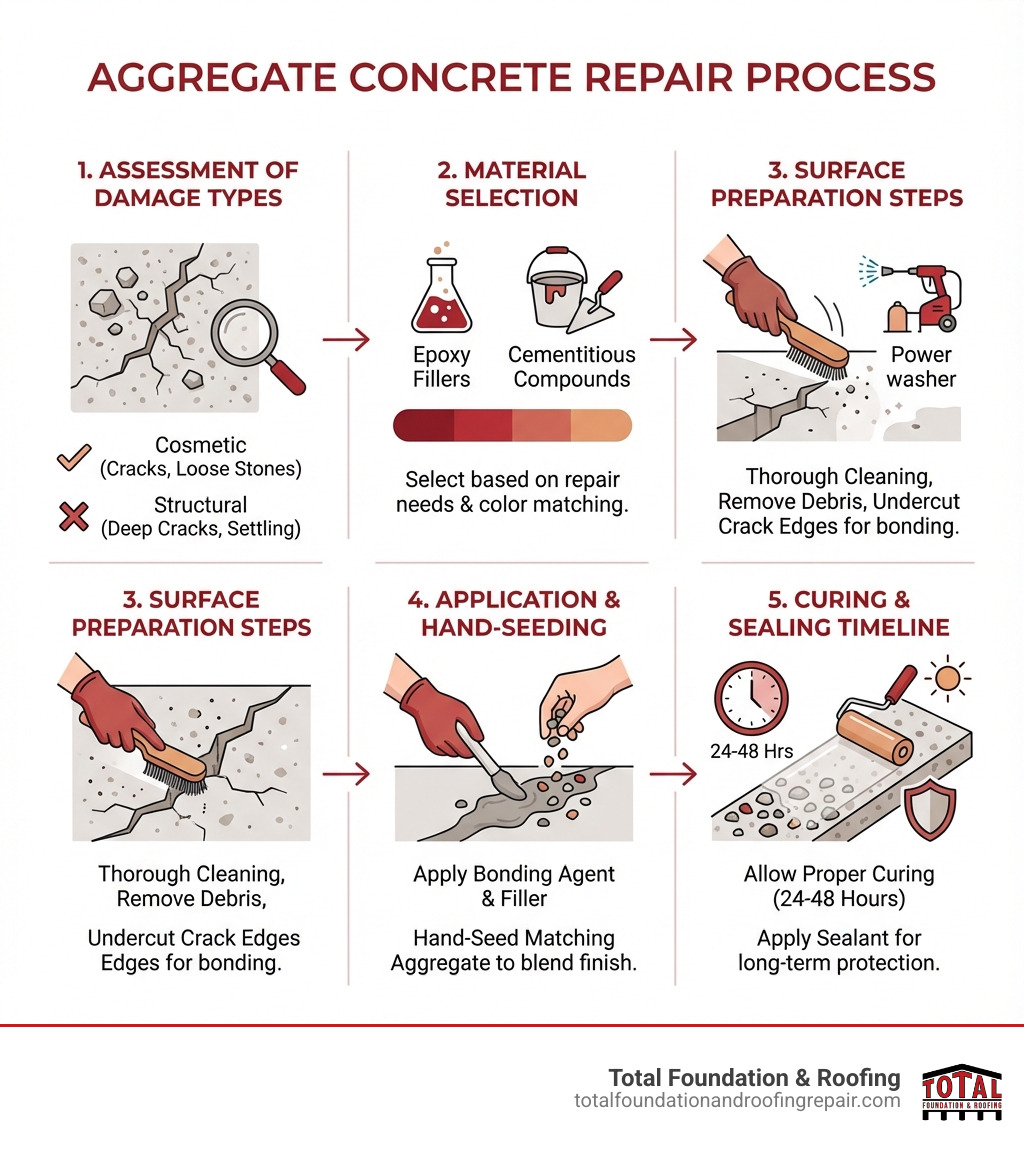 AGGREGATE CONCRETE REPAIR PROCESS

1. ASSESSMENT OF DAMAGE TYPES

Cosmetic (Cracks, Loose Stones)

Structural (Deep Cracks, Settling)

2. MATERIAL SELECTION

Epoxy Fillers

Cementitious Compounds

Select based on repair needs & color matching.

3. SURFACE PREPARATION STEPS

Power washer

Thorough Cleaning, Remove Debris, Undercut Crack Edges for bonding.

3. SURFACE PREPARATION STEPS

Thorough Cleaning, Remove Debris,

Undercut Crack Edges Edges for bonding.

4. APPLICATION & HAND-SEEDING

Apply Bonding Agent & Filler

Hand-Seed Matching Aggregate to blend finish.

5. CURING & SEALING TIMELINE

24-48 Hrs

Allow Proper Curing (24-48 Hours)

Apply Sealant for long-term protection.

Total Foundation & Roofing
totalfoundationandroofingrepair.com

TOTAL
FOUNDATION & ROOFING