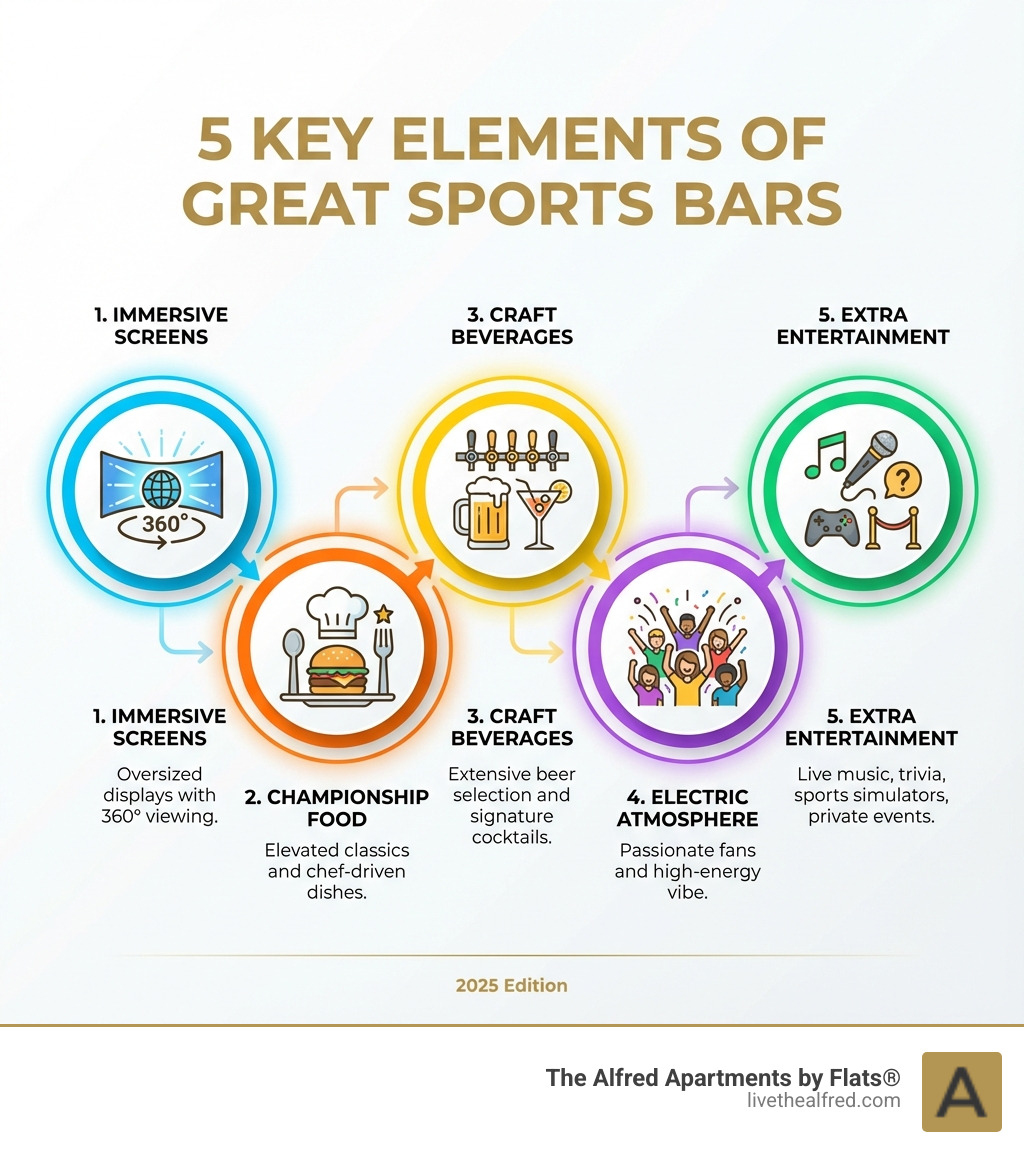 5 KEY ELEMENTS OF GREAT SPORTS BARS

1. IMMERSIVE SCREENS

3. CRAFT BEVERAGES

5. EXTRA ENTERTAINMENT

360°

1. IMMERSIVE SCREENS

Oversized displays with 360° viewing.

2. CHAMPIONSHIP FOOD

Elevated classics and chef-driven dishes.

3. CRAFT BEVERAGES

Extensive beer selection and signature cocktails.

4. ELECTRIC ATMOSPHERE

Passionate fans and high-energy vibe.

5. EXTRA ENTERTAINMENT

Live music, trivia, sports simulators, private events.

2025 Edition

The Alfred Apartments by Flats®
livethealfred.com

A