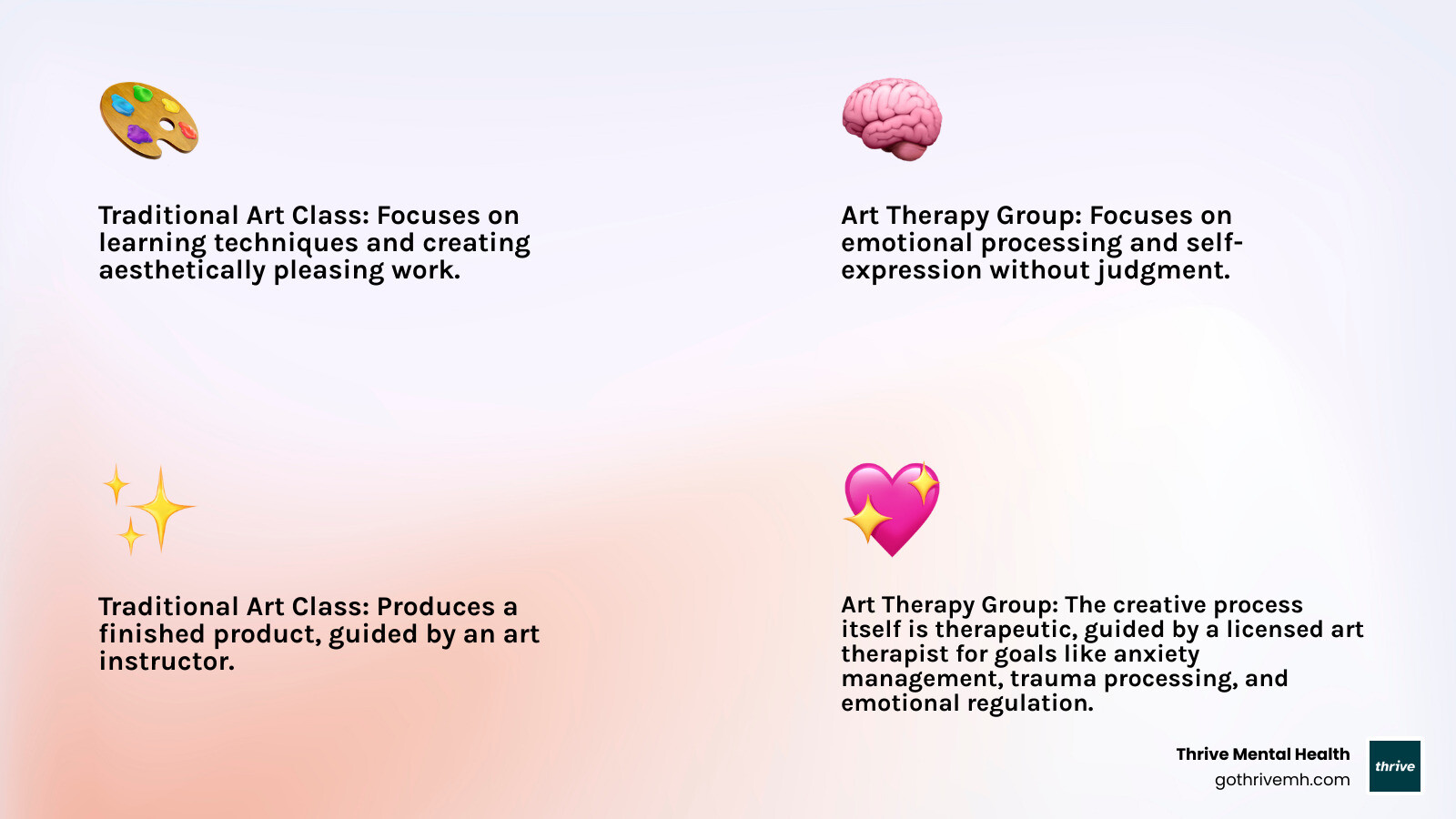 Traditional Art Class: Focuses on learning techniques and creating aesthetically pleasing work.

Art Therapy Group: Focuses on emotional processing and self-expression without judgment.

Traditional Art Class: Produces a finished product, guided by an art instructor.

Art Therapy Group: The creative process itself is therapeutic, guided by a licensed art therapist for goals like anxiety management, trauma processing, and emotional regulation.

Thrive Mental Health
gothrivemh.com
thrive