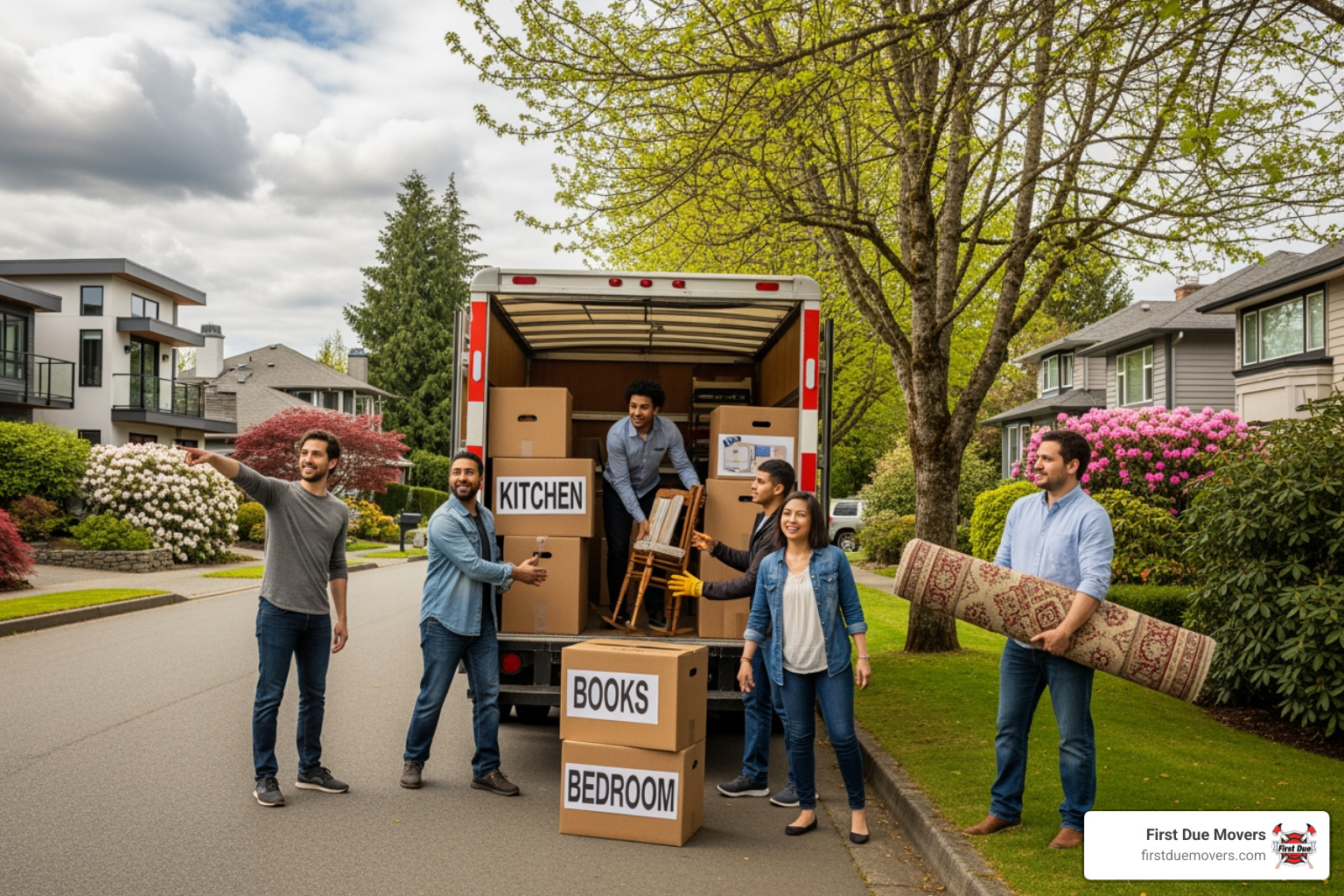 KITCHEN

BOOKS

BEDROOM

First Due Movers
firstduemovers.com
First Due