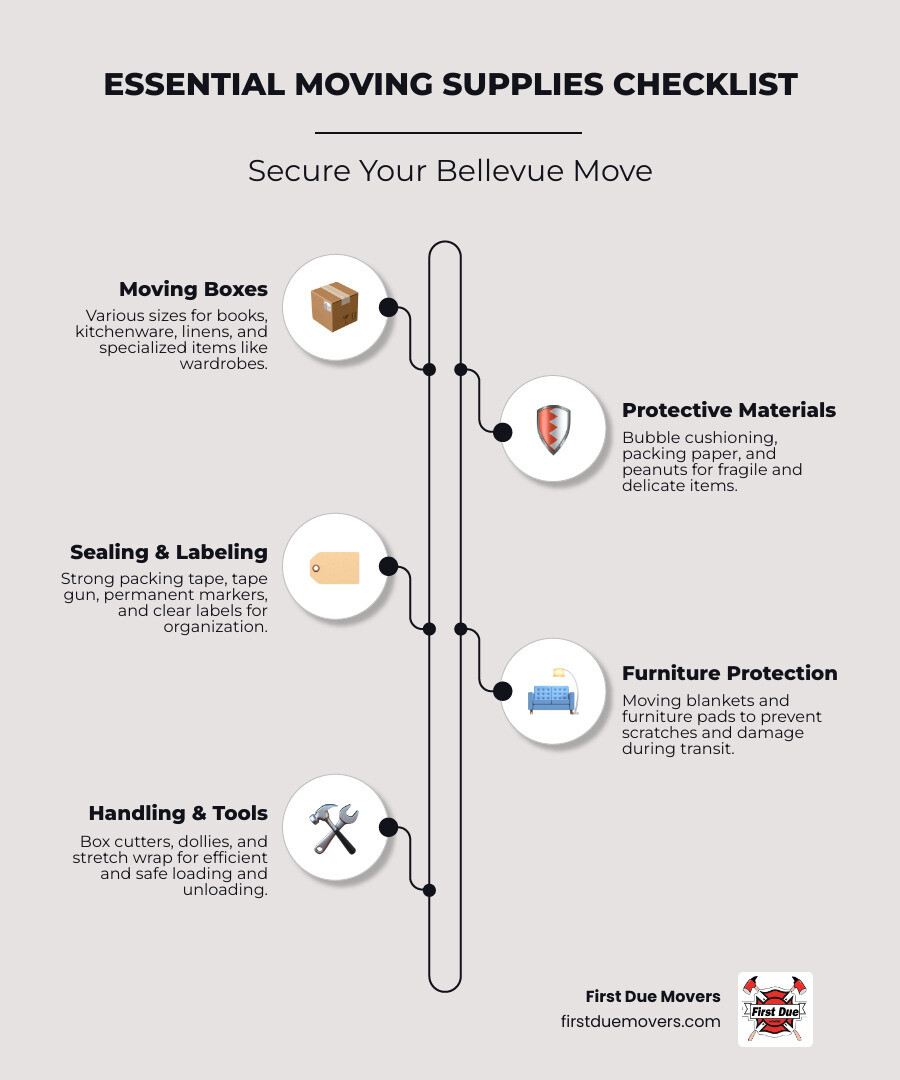 ESSENTIAL MOVING SUPPLIES CHECKLIST

Secure Your Bellevue Move

Moving Boxes
Various sizes for books, kitchenware, linens, and specialized items like wardrobes.

Protective Materials
Bubble cushioning, packing paper, and peanuts for fragile and delicate items.

Sealing & Labeling
Strong packing tape, tape gun, permanent markers, and clear labels for organization.

Furniture Protection
Moving blankets and furniture pads to prevent scratches and damage during transit.

Handling & Tools
Box cutters, dollies, and stretch wrap for efficient and safe loading and unloading.

First Due Movers
firstduemovers.com

First Due