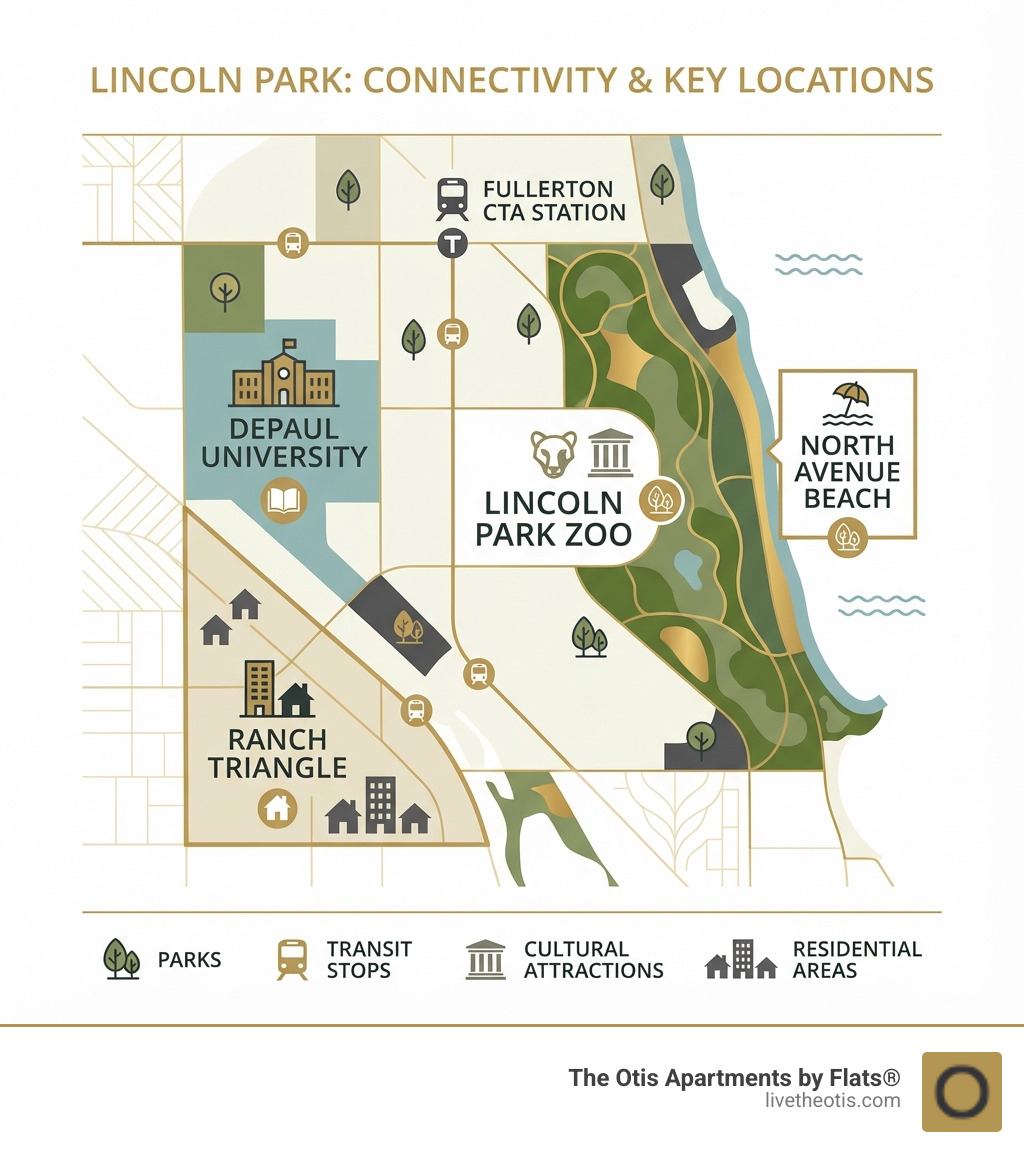 LINCOLN PARK: CONNECTIVITY & KEY LOCATIONS

FULLERTON CTA STATION

T

DEPAUL UNIVERSITY

LINCOLN PARK ZOO

NORTH AVENUE BEACH

RANCH TRIANGLE

PARKS

TRANSIT STOPS

CULTURAL ATTRACTIONS

RESIDENTIAL AREAS

The Otis Apartments by Flats®
livetheotis.com