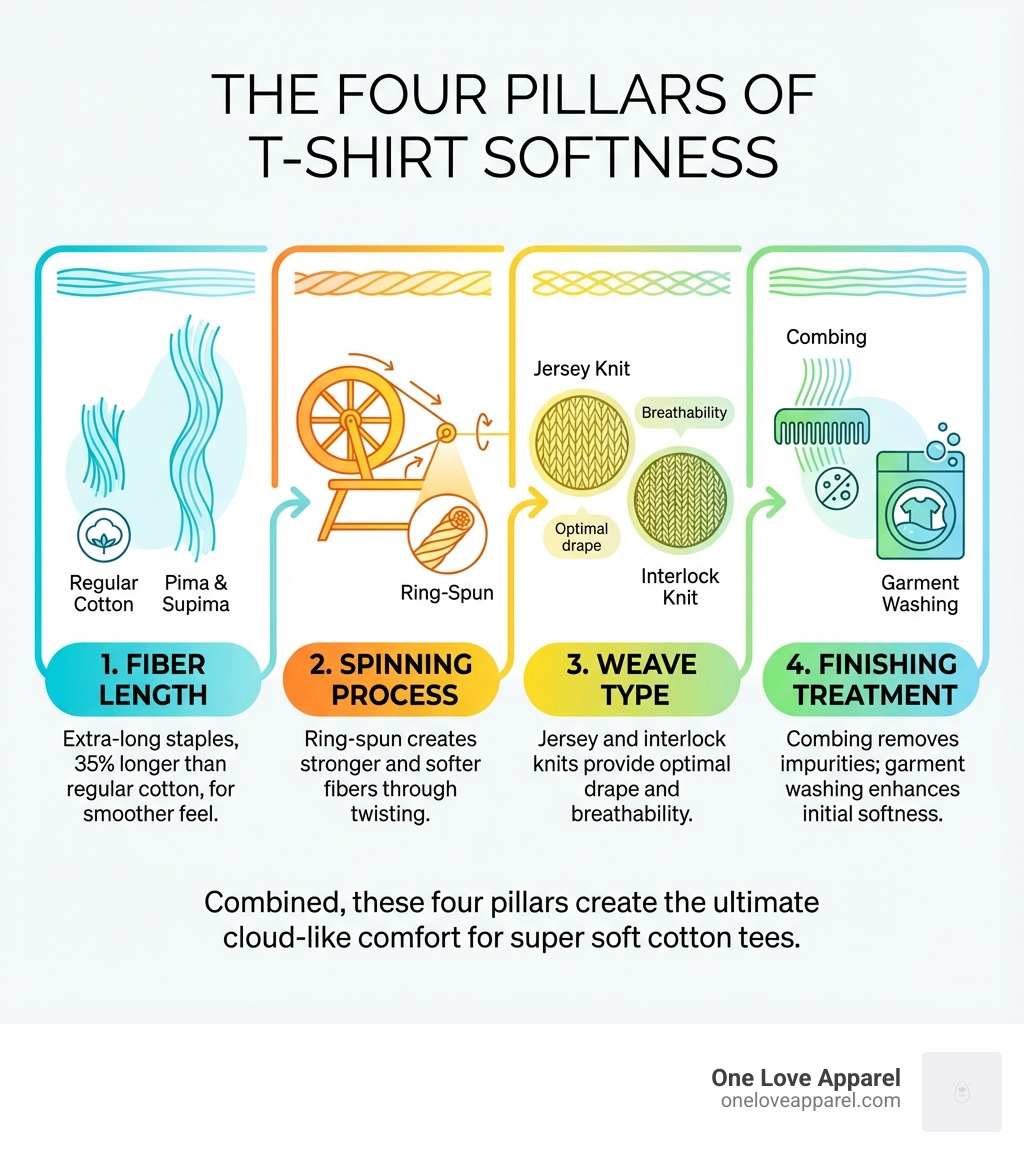 THE FOUR PILLARS OF T-SHIRT SOFTNESS

Regular Cotton

Pima & Supima

1. FIBER LENGTH

Extra-long staples, 35% longer than regular cotton, for smoother feel.

Ring-Spun

2. SPINNING PROCESS

Ring-spun creates stronger and softer fibers through twisting.

Jersey Knit

Breathability

Optimal drape

Interlock Knit

3. WEAVE TYPE

Jersey and interlock knits provide optimal drape and breathability.

Combing

Garment Washing

4. FINISHING TREATMENT

Combing removes impurities; garment washing enhances initial softness.

Combined, these four pillars create the ultimate cloud-like comfort for super soft cotton tees.

One Love Apparel
oneloveapparel.com